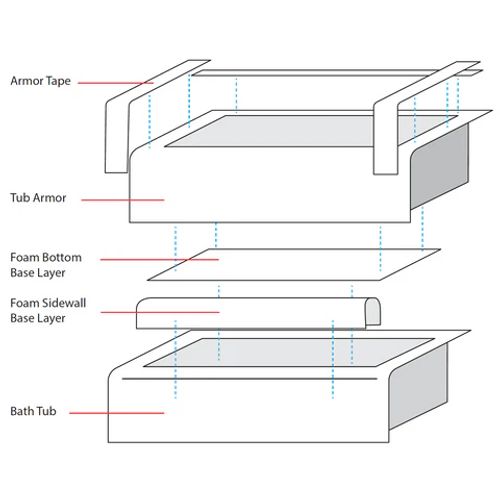 Armor Tape

Tub Armor

Foam Bottom
Base Layer

Foam Sidewall
Base Layer

Bath Tub