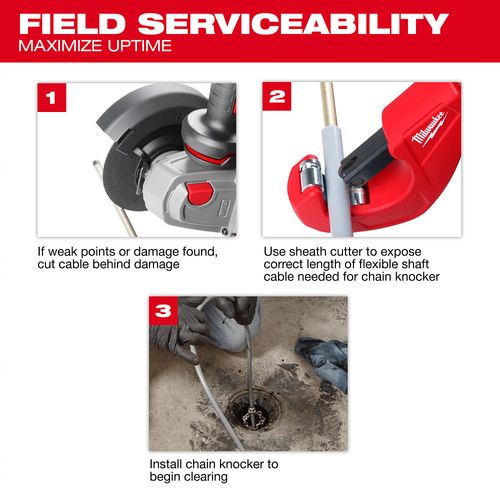 FIELD SERVICEABILITY
MAXIMIZE UPTIME

1

If weak points or damage found, cut cable behind damage

2

Milwaukee

Use sheath cutter to expose correct length of flexible shaft cable needed for chain knocker

3

Install chain knocker to begin clearing