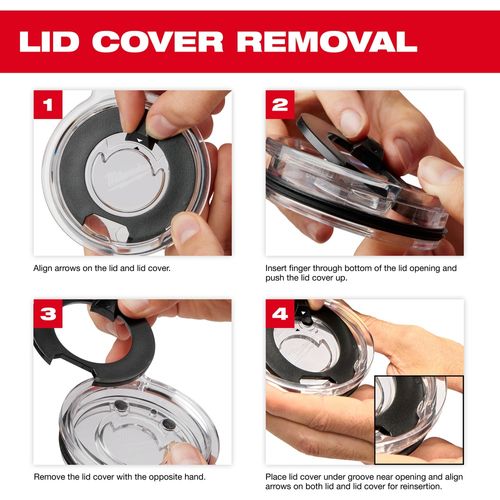 LID COVER REMOVAL

1

Align arrows on the lid and lid cover.

2

Insert finger through bottom of the lid opening and push the lid cover up.

3

Remove the lid cover with the opposite hand.

4

Place lid cover under groove near opening and align arrows on both lid and lid cover for reinsertion.