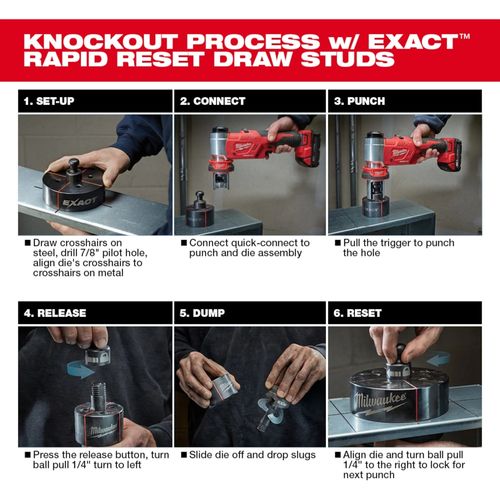 KNOCKOUT PROCESS w/ EXACT™ RAPID RESET DRAW STUDS

1. SET-UP

EXACT

■ Draw crosshairs on steel, drill 7/8" pilot hole, align die's crosshairs to crosshairs on metal

2. CONNECT

Milwaukee

■ Connect quick-connect to punch and die assembly

3. PUNCH

Milwaukee

■ Pull the trigger to punch the hole

4. RELEASE

Milwaukee

■ Press the release button, turn ball pull 1/4" turn to left

5. DUMP

■ Slide die off and drop slugs

6. RESET

Milwaukee

■ Align die and turn ball pull 1/4" to the right to lock for next punch