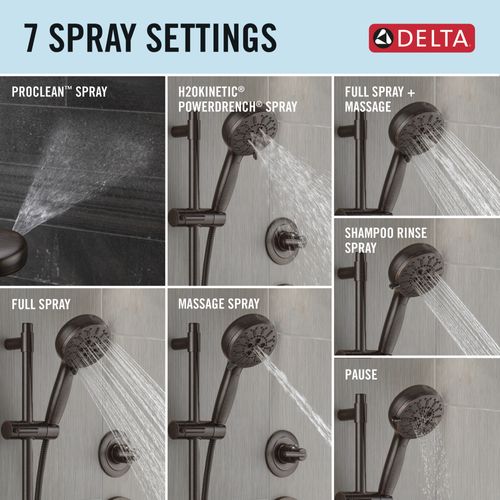 7 SPRAY SETTINGS

DELTA

PROCLEAN™ SPRAY

H2OKINETIC® POWERDRENCH® SPRAY

FULL SPRAY + MASSAGE

SHAMPOO RINSE SPRAY

FULL SPRAY

MASSAGE SPRAY

PAUSE