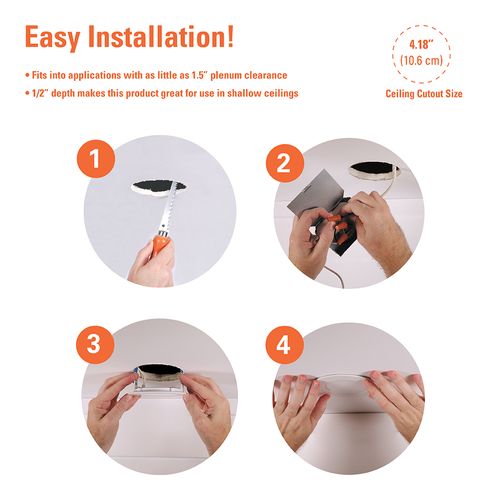 Easy Installation!

• Fits into applications with as little as 1.5" plenum clearance

• 1/2" depth makes this product great for use in shallow ceilings

4.18"
(10.6 cm)

Ceiling Cutout Size

1

2

3

4