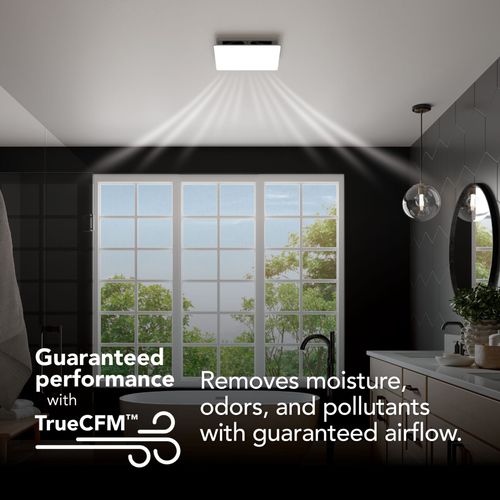 Guaranteed performance with TrueCFM™

Removes moisture, odors, and pollutants with guaranteed airflow.