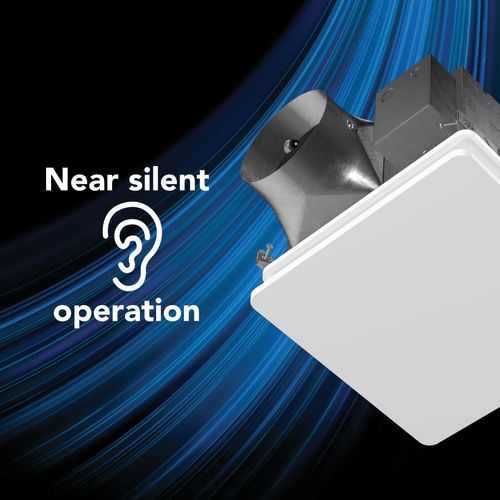 Near silent

operation