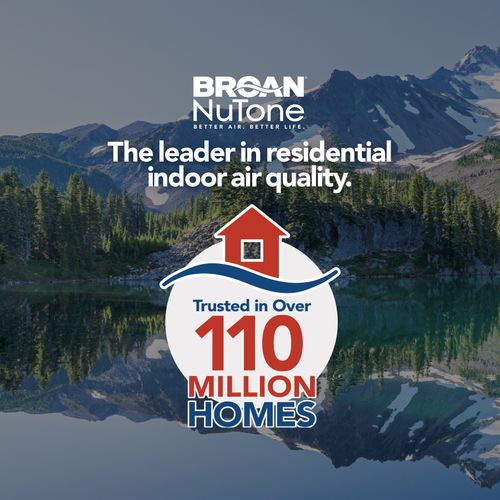 BROAN
NuTone
BETTER AIR. BETTER LIFE.

The leader in residential indoor air quality.

Trusted in Over
110
MILLION
HOMES