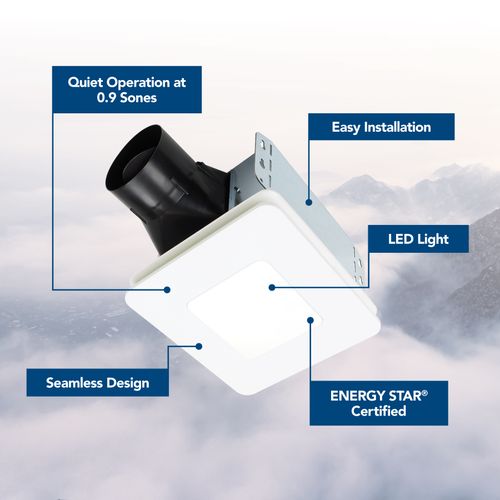 Quiet Operation at 0.9 Sones

Easy Installation

LED Light

Seamless Design

ENERGY STAR® Certified