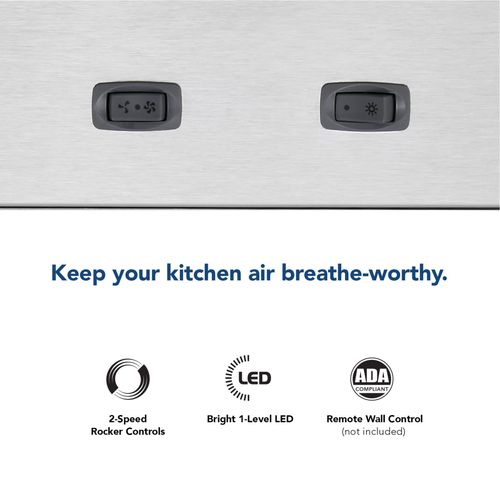 Keep your kitchen air breathe-worthy.

2-Speed
Rocker Controls

LED

Bright 1-Level LED

ADA
COMPLIANT

Remote Wall Control
(not included)