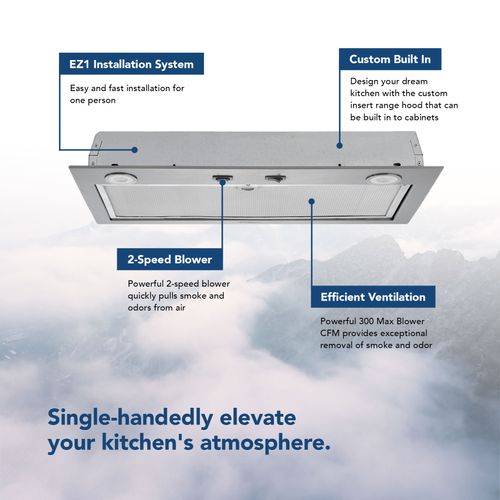 EZ1 Installation System

Easy and fast installation for one person

Custom Built In

Design your dream kitchen with the custom insert range hood that can be built in to cabinets

2-Speed Blower

Powerful 2-speed blower quickly pulls smoke and odors from air

Efficient Ventilation

Powerful 300 Max Blower CFM provides exceptional removal of smoke and odor

Single-handedly elevate your kitchen's atmosphere.