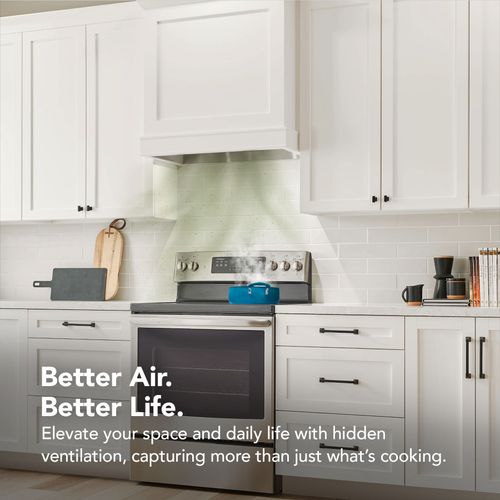 Better Air.
Better Life.

Elevate your space and daily life with hidden ventilation, capturing more than just what's cooking.