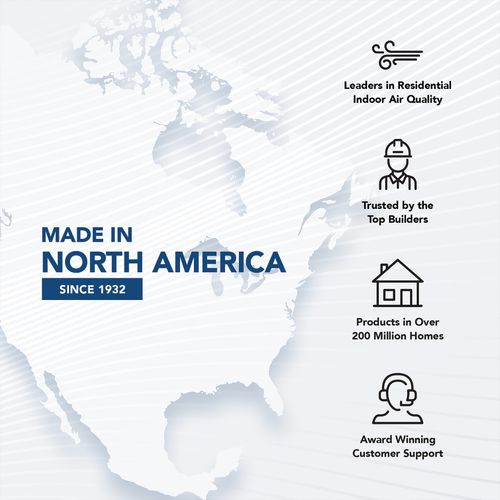 MADE IN
NORTH AMERICA
SINCE 1932

Leaders in Residential
Indoor Air Quality

Trusted by the
Top Builders

Products in Over
200 Million Homes

Award Winning
Customer Support