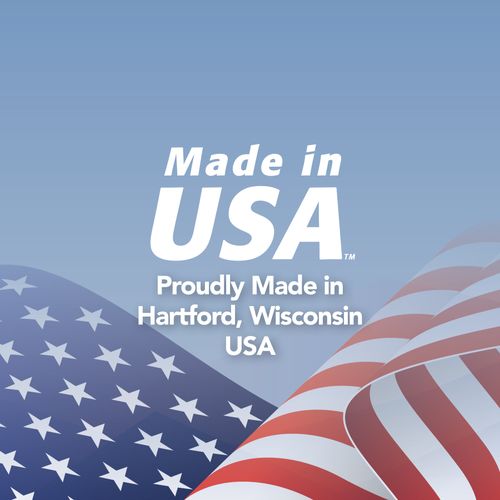 Made in
USA™

Proudly Made in
Hartford, Wisconsin
USA