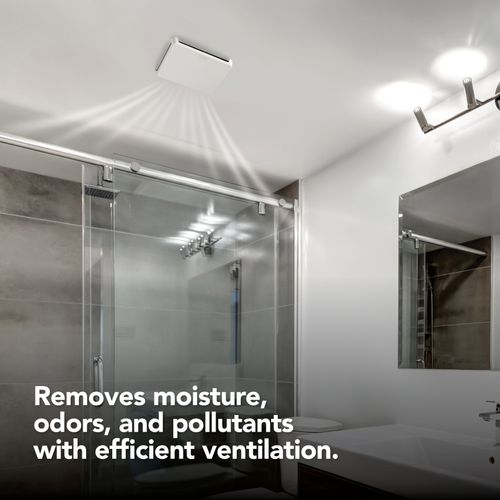 Removes moisture, odors, and pollutants with efficient ventilation.