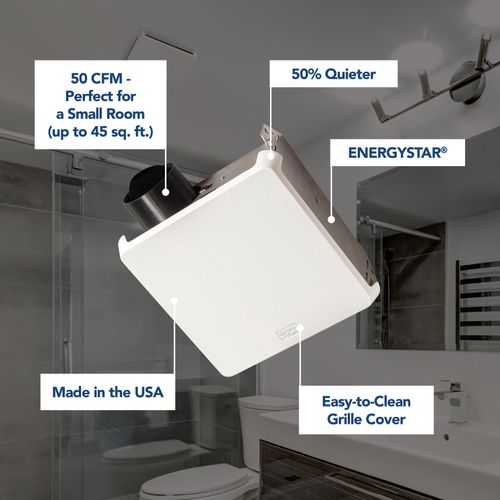 50 CFM - Perfect for a Small Room (up to 45 sq. ft.)

50% Quieter

ENERGYSTAR®

Made in the USA

Easy-to-Clean Grille Cover