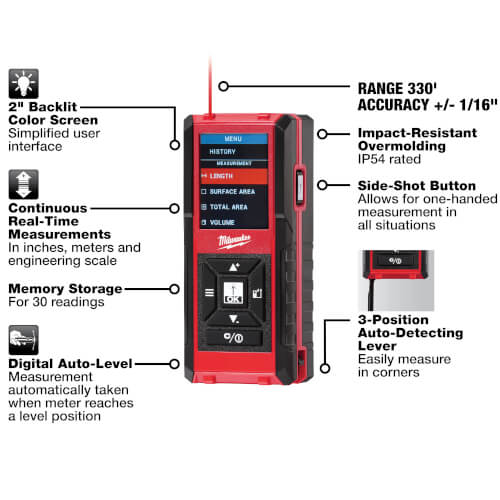 2" Backlit Color Screen
Simplified user interface

Continuous Real-Time Measurements
In inches, meters and engineering scale

Memory Storage
For 30 readings

Digital Auto-Level
Measurement automatically taken when meter reaches a level position

MENU
HISTORY
MEASUREMENT
LENGTH
SURFACE AREA
TOTAL AREA
VOLUME

Milwaukee

OK

RANGE 330'
ACCURACY +/- 1/16"

Impact-Resistant Overmolding
IP54 rated

Side-Shot Button
Allows for one-handed measurement in all situations

3-Position Auto-Detecting Lever
Easily measure in corners