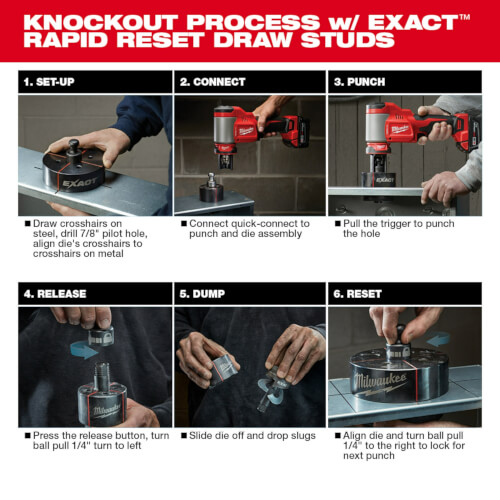 KNOCKOUT PROCESS w/ EXACT™ RAPID RESET DRAW STUDS

1. SET-UP

EXACT

■ Draw crosshairs on steel, drill 7/8" pilot hole, align die's crosshairs to crosshairs on metal

2. CONNECT

Milwaukee

■ Connect quick-connect to punch and die assembly

3. PUNCH

Milwaukee

EXACT

■ Pull the trigger to punch the hole

4. RELEASE

Milwaukee

■ Press the release button, turn ball pull 1/4" turn to left

5. DUMP

■ Slide die off and drop slugs

6. RESET

Milwaukee

■ Align die and turn ball pull 1/4" to the right to lock for next punch