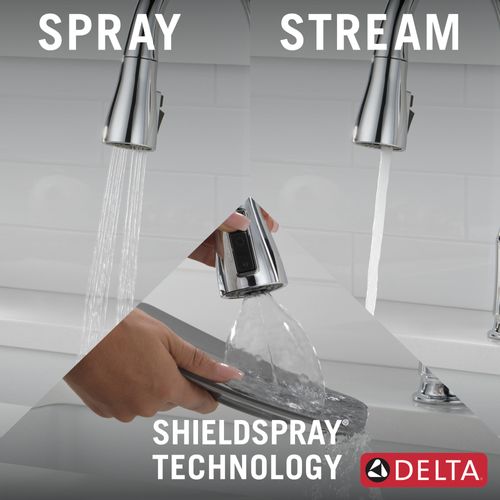 SPRAY

STREAM

SHIELDSPRAY®
TECHNOLOGY

DELTA