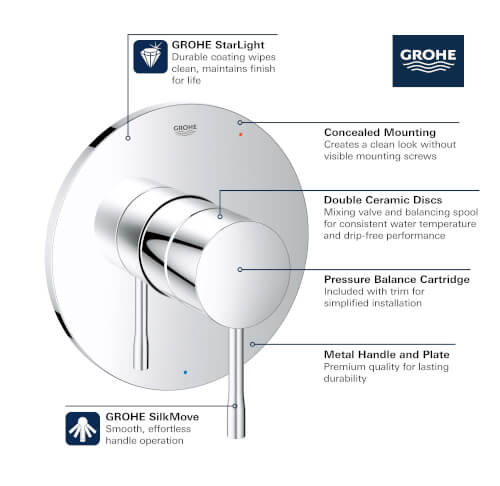 GROHE StarLight
Durable coating wipes clean, maintains finish for life

GROHE

GROHE

Concealed Mounting
Creates a clean look without visible mounting screws

Double Ceramic Discs
Mixing valve and balancing spool for consistent water temperature and drip-free performance

Pressure Balance Cartridge
Included with trim for simplified installation

Metal Handle and Plate
Premium quality for lasting durability

GROHE SilkMove
Smooth, effortless handle operation