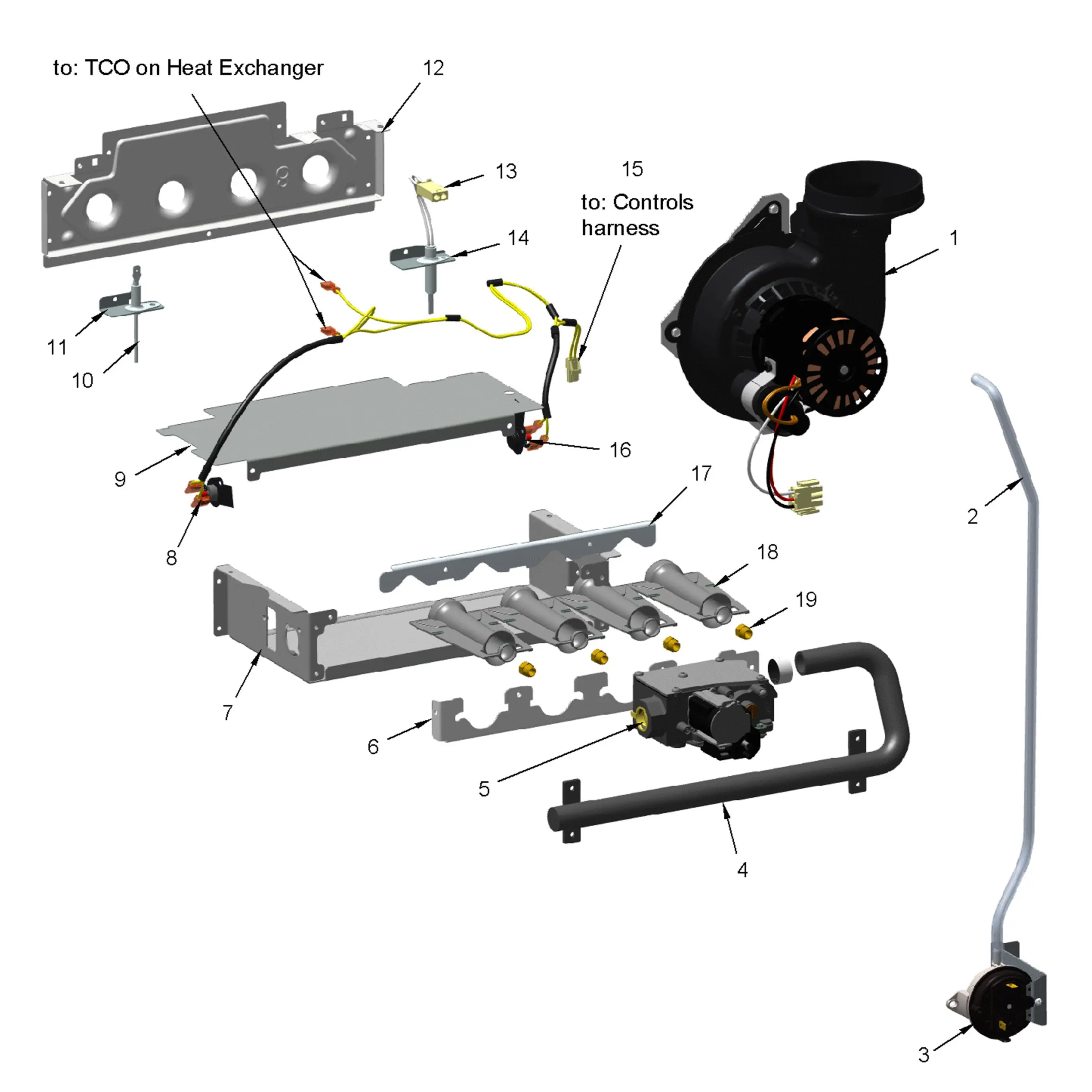 to: TCO on Heat Exchanger

12

13

15

to: Controls harness

14

1

11

10

16

9

17

8

2

18

19

7

6

5

4

3