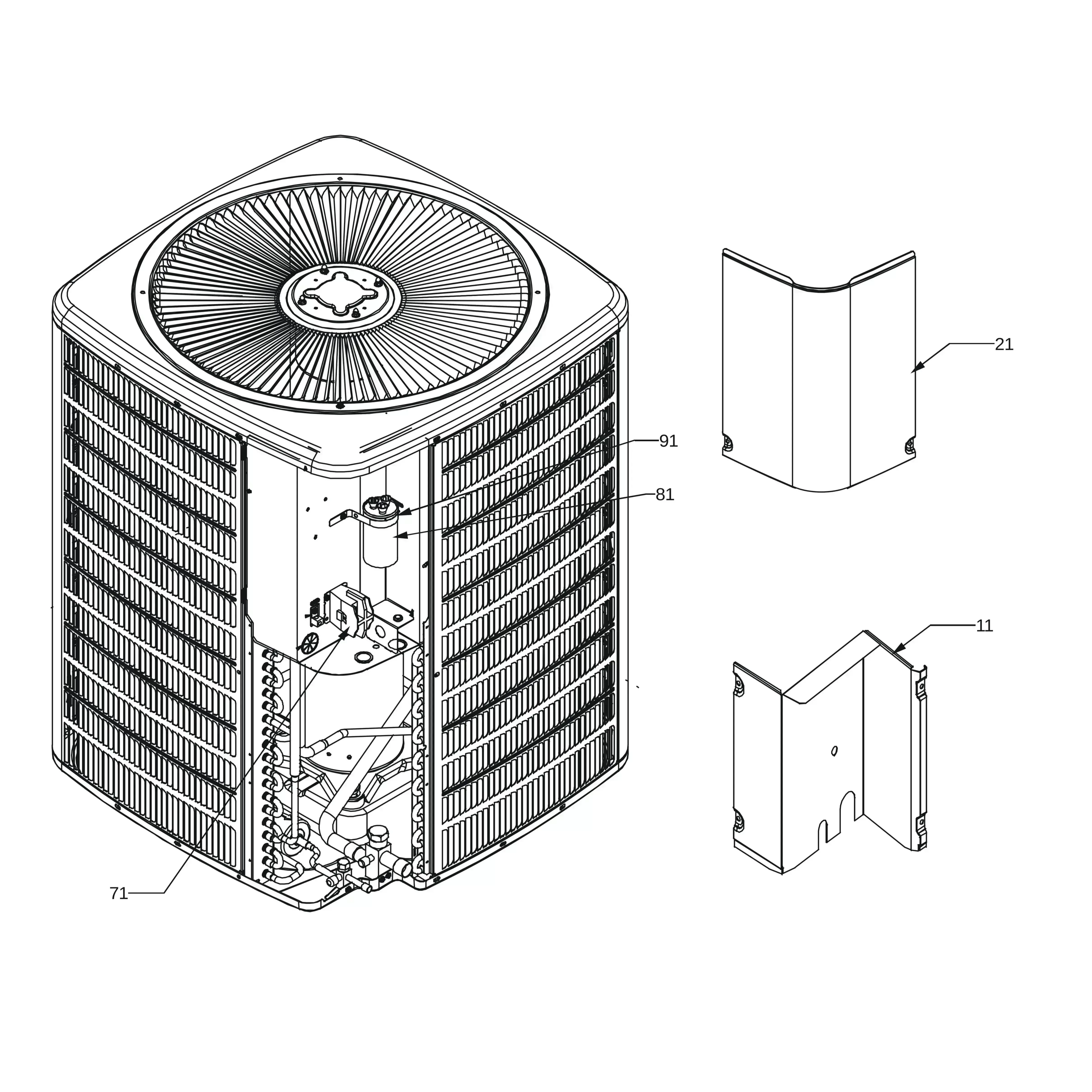 21

91

81

11

71