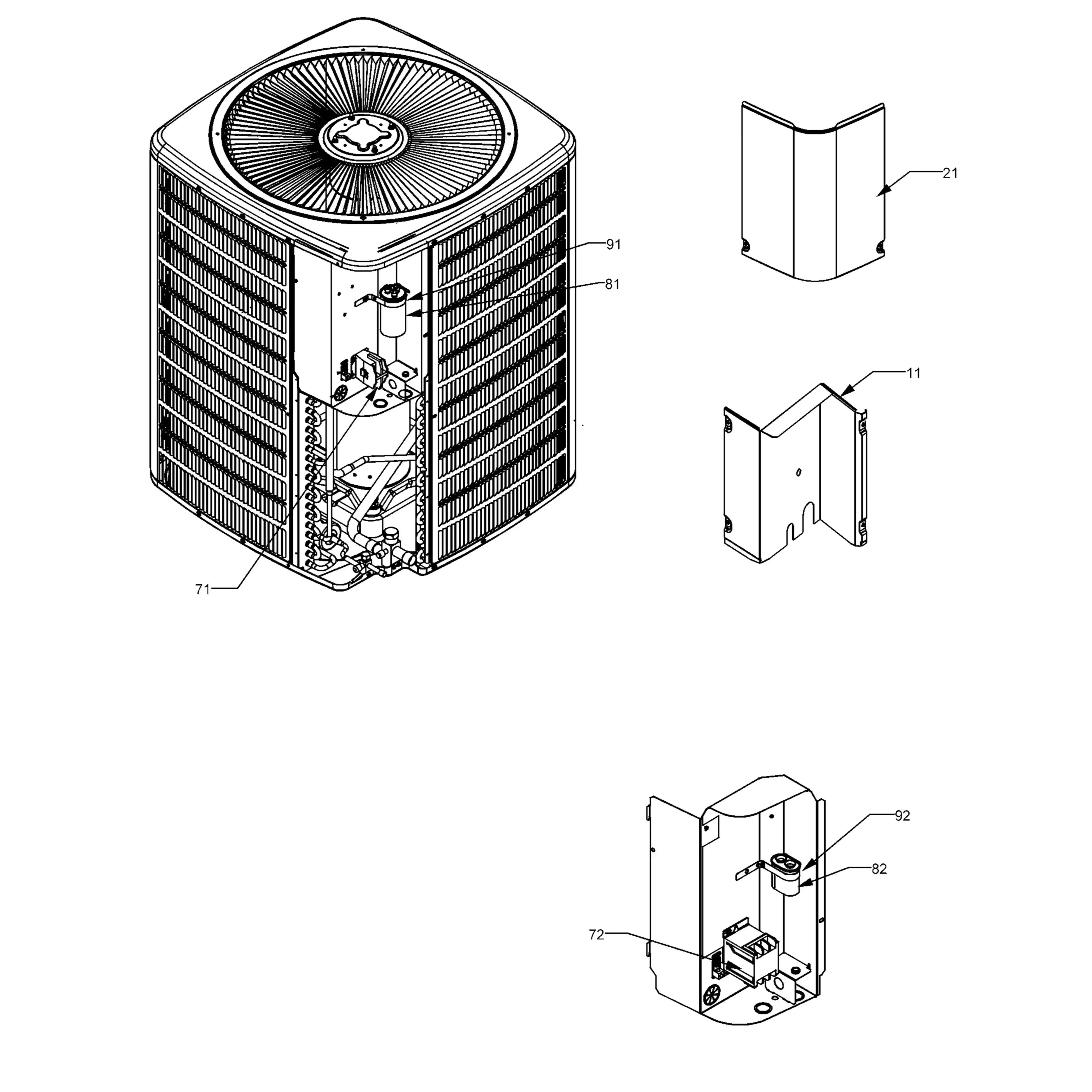 21
91
81
11
71
92
82
72