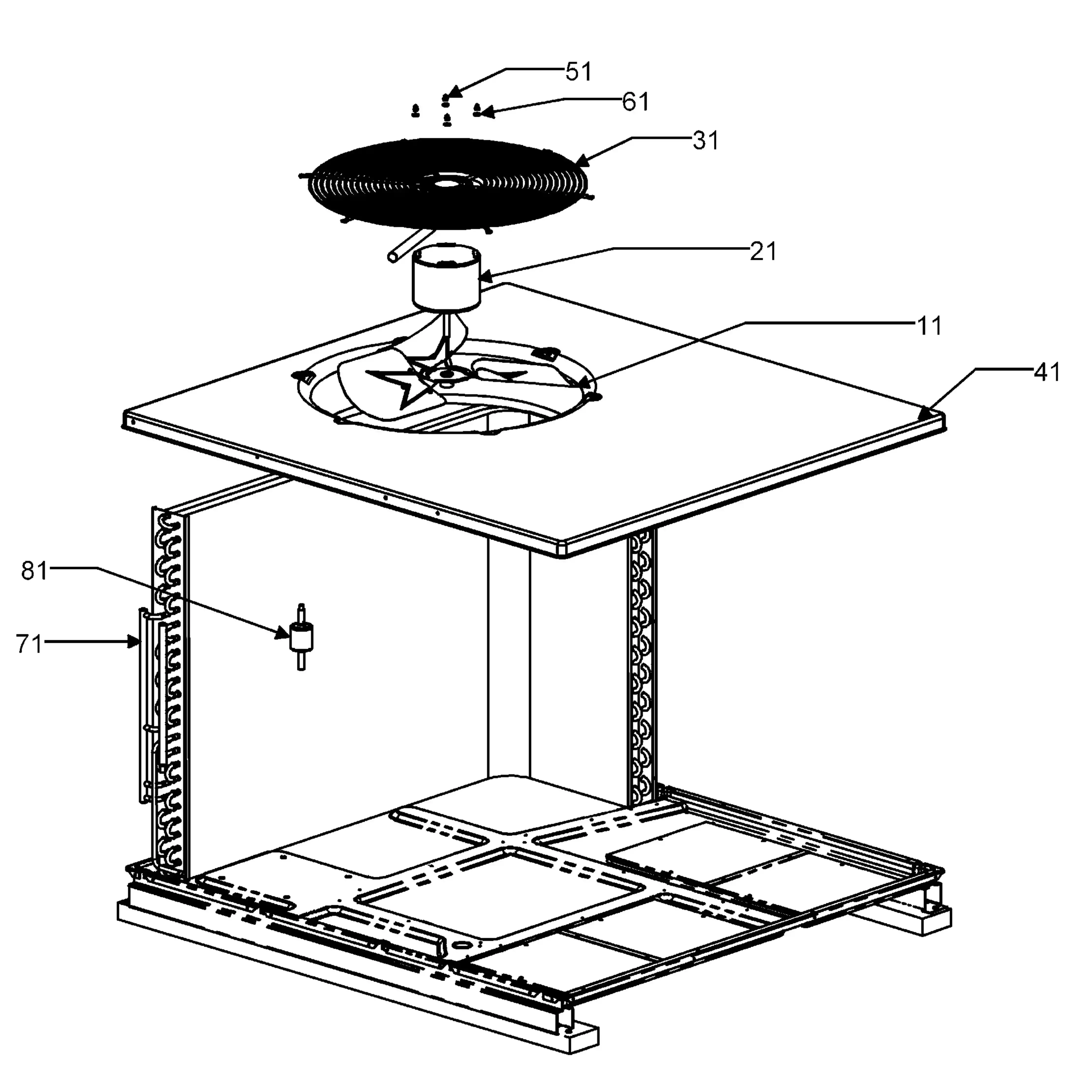 51
61
31
21
11
41
81
71