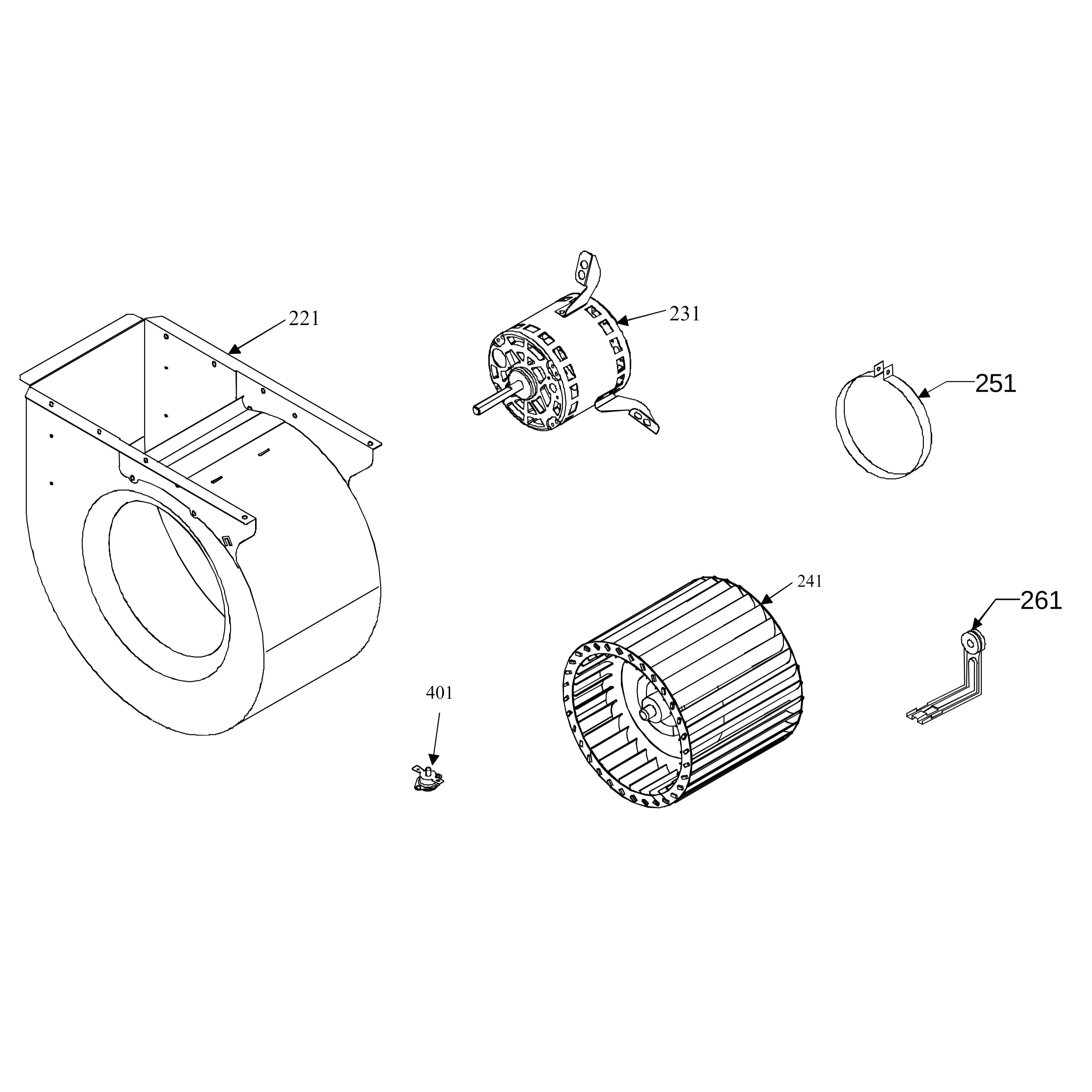 221

231

251

241

261

401