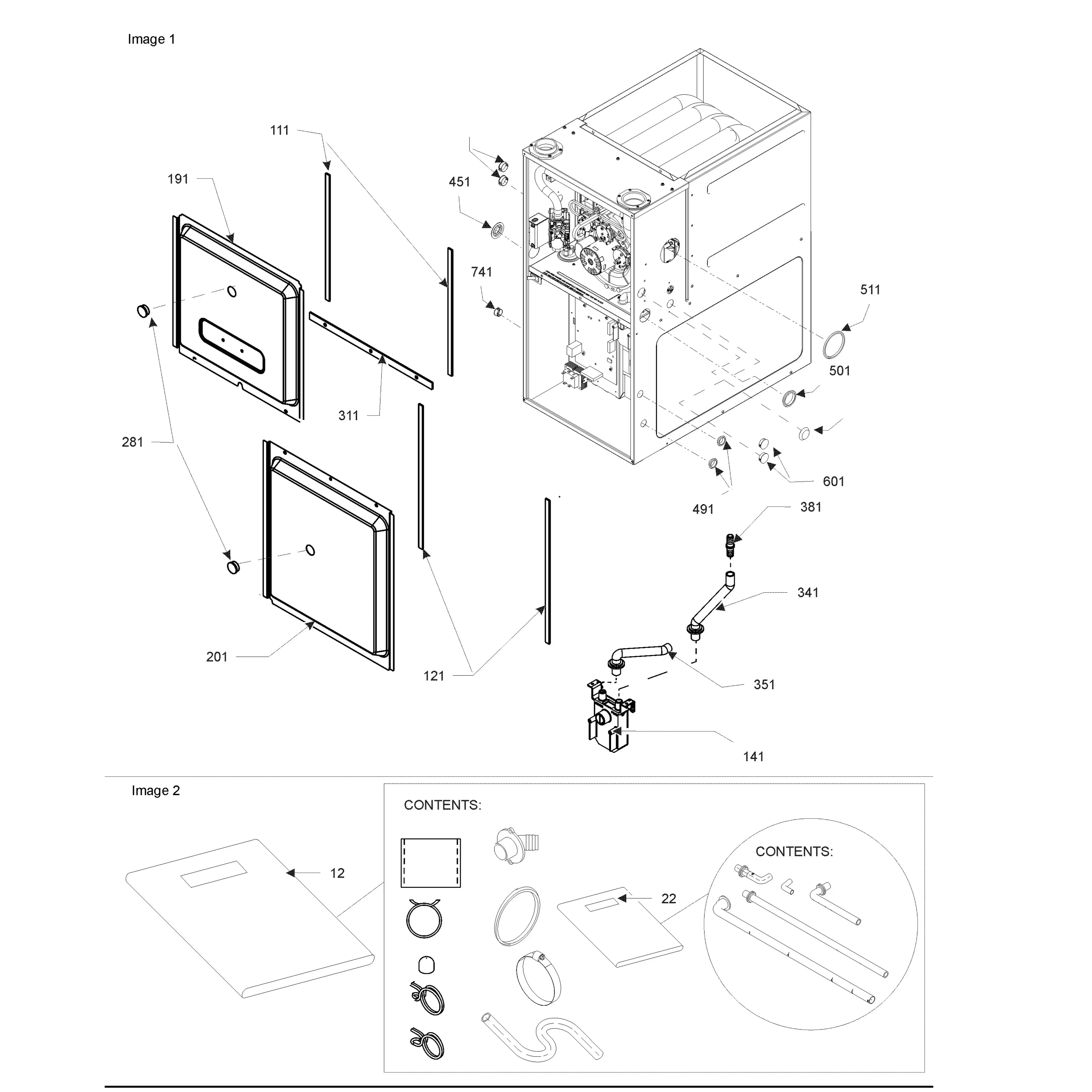 Image 1

111

191

451

741

511

501

311

281

601

491

381

341

201

121

351

141

Image 2

CONTENTS:

12

22

CONTENTS: