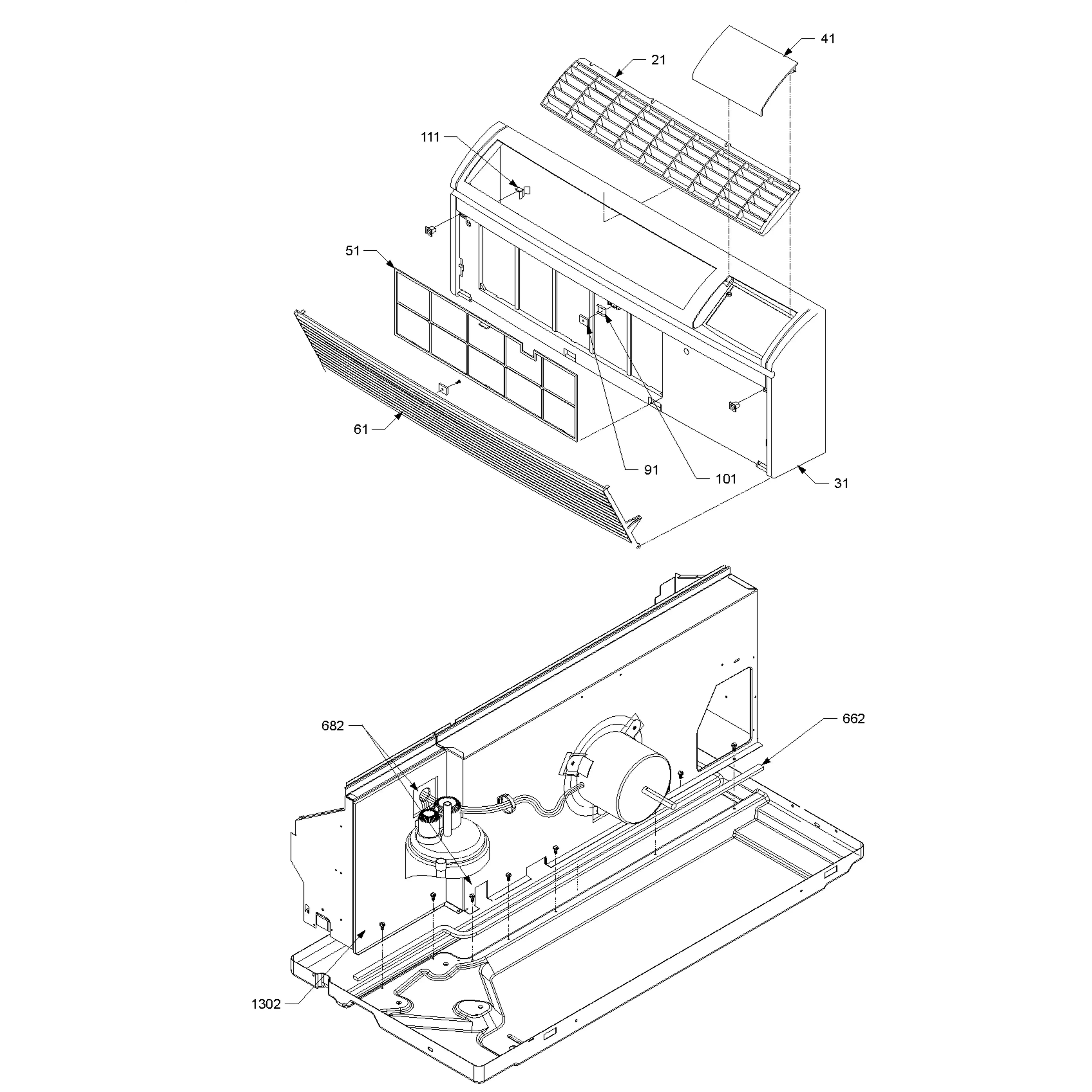 41

21

111

51

61

91

101

31

682

662

1302