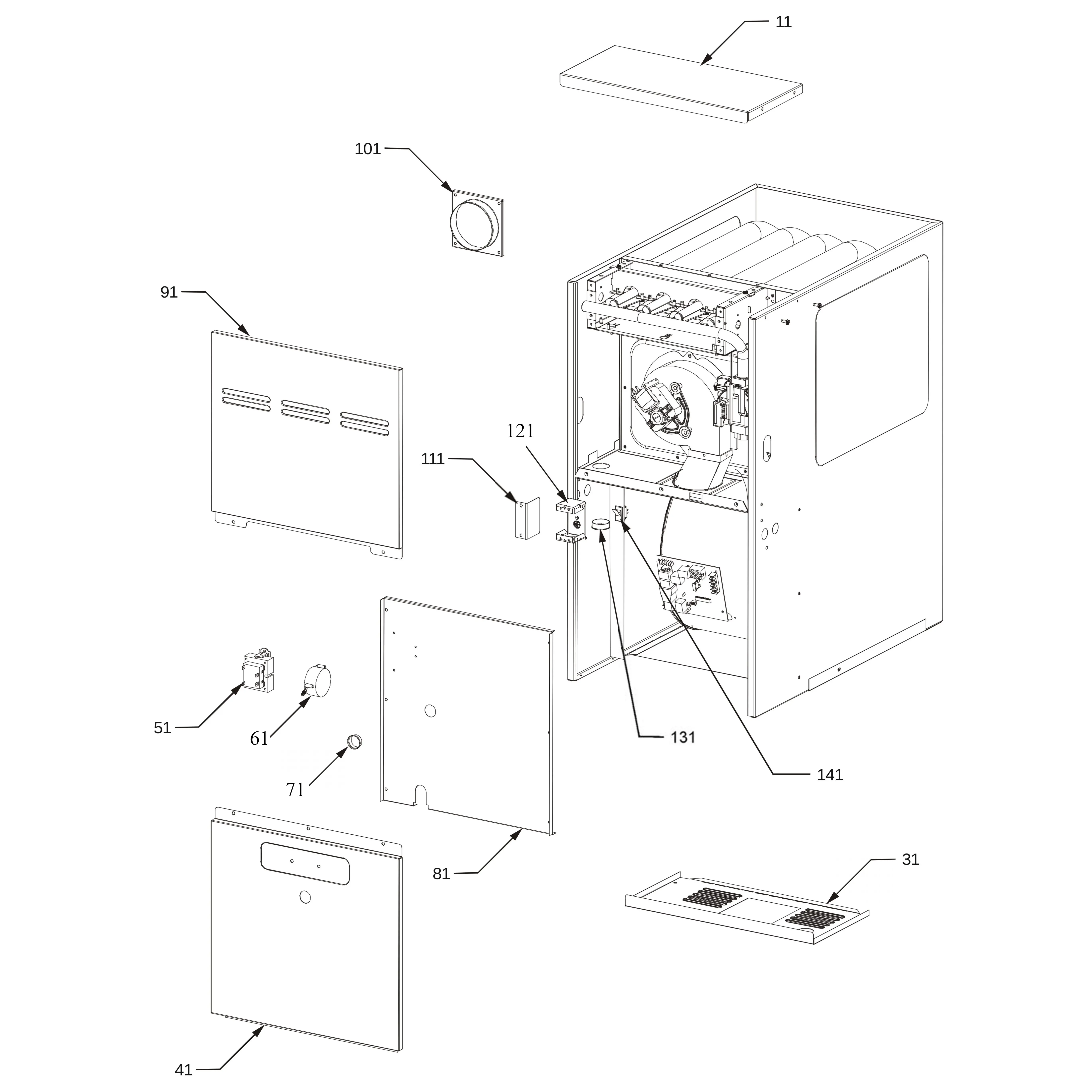 11

101

91

121

111

51

61

71

131

141

81

31

41