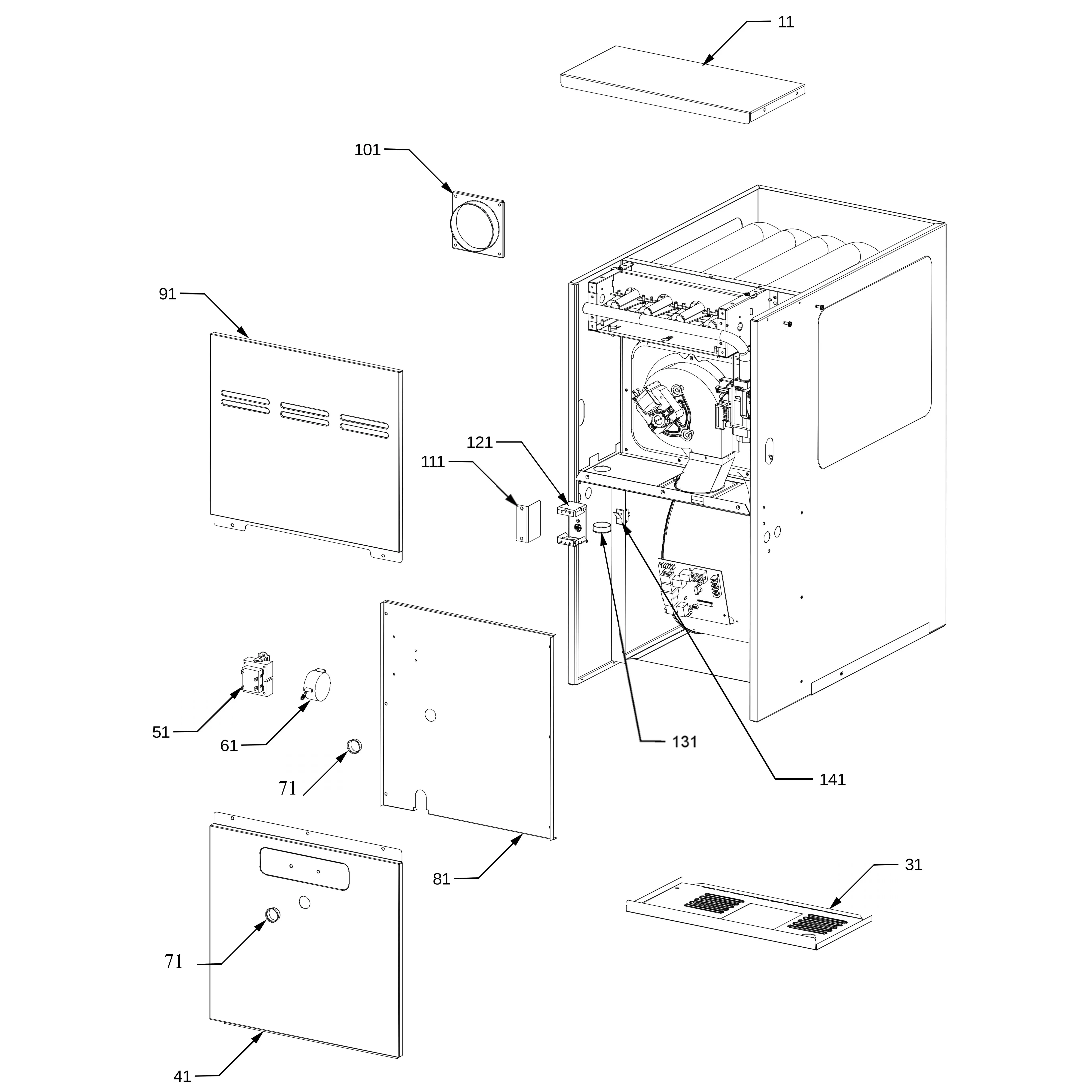 11

101

91

121

111

51

61

71

131

141

81

31

71

41