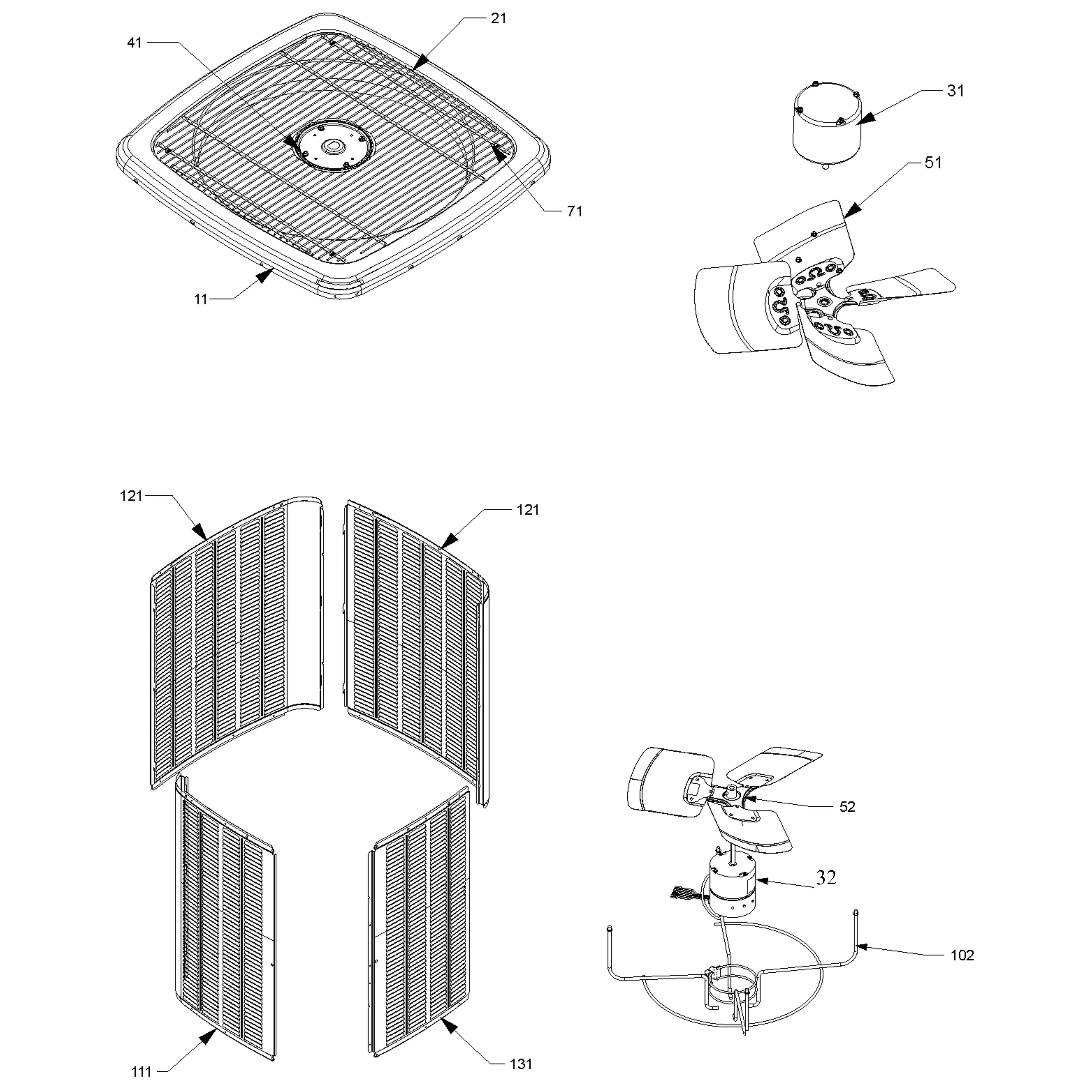 21
41
31
51
71
11
121
121
52
32
102
111
131