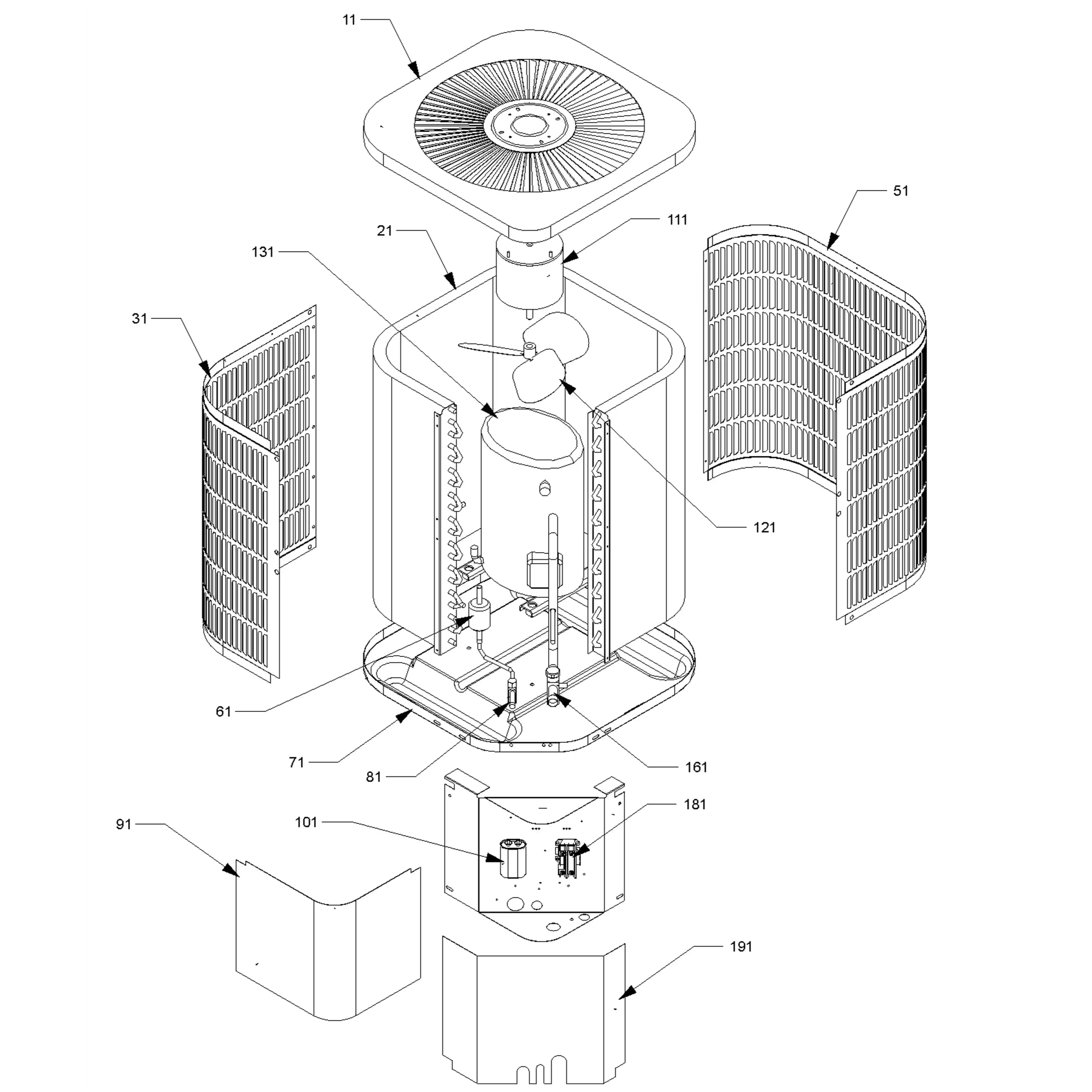 11
51
111
21
131
31
121
61
71
81
161
181
101
91
191