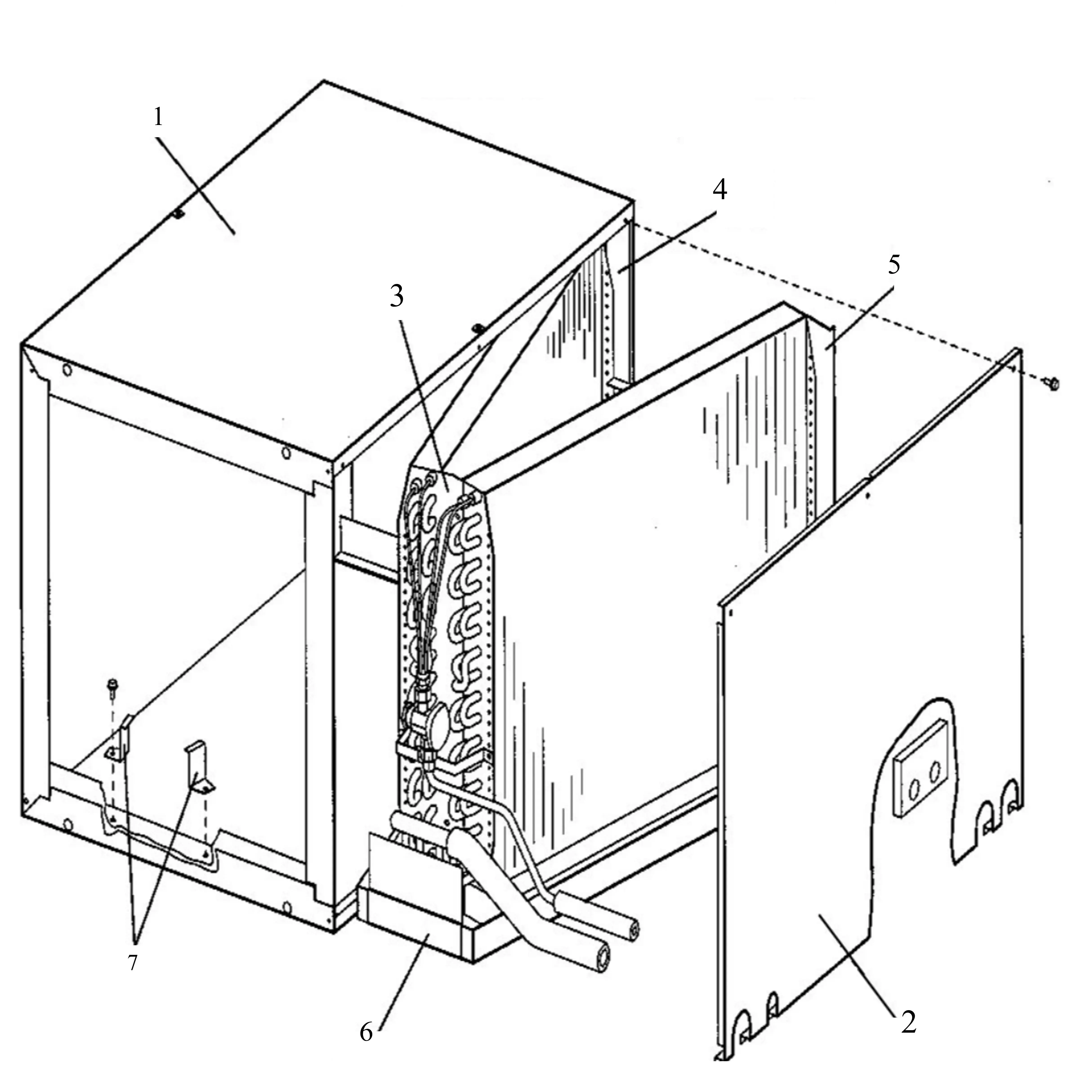 1
4
5
3
7
6
2