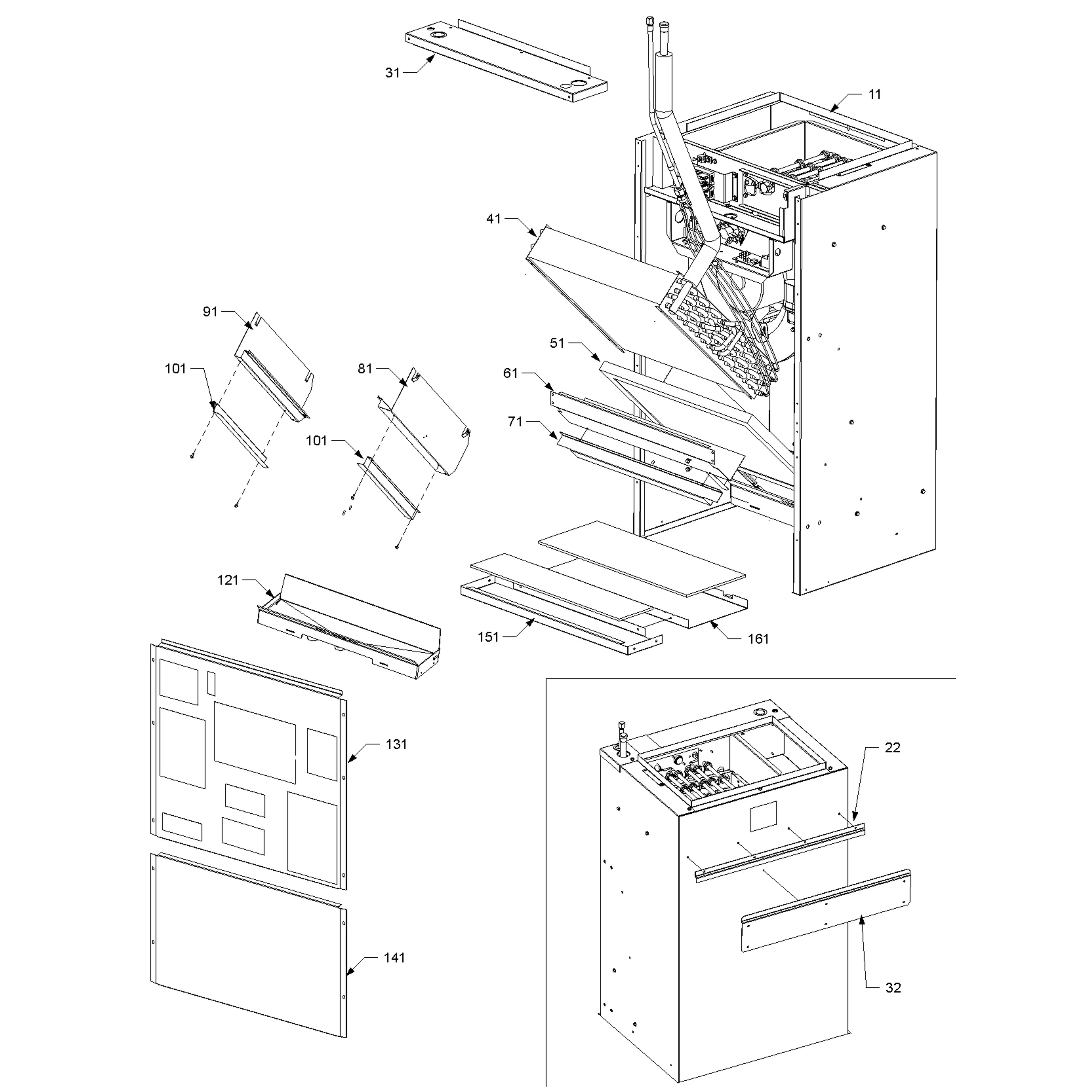 31
11
41
91
51
101
81
61
71
101
121
151
161
131
22
141
32