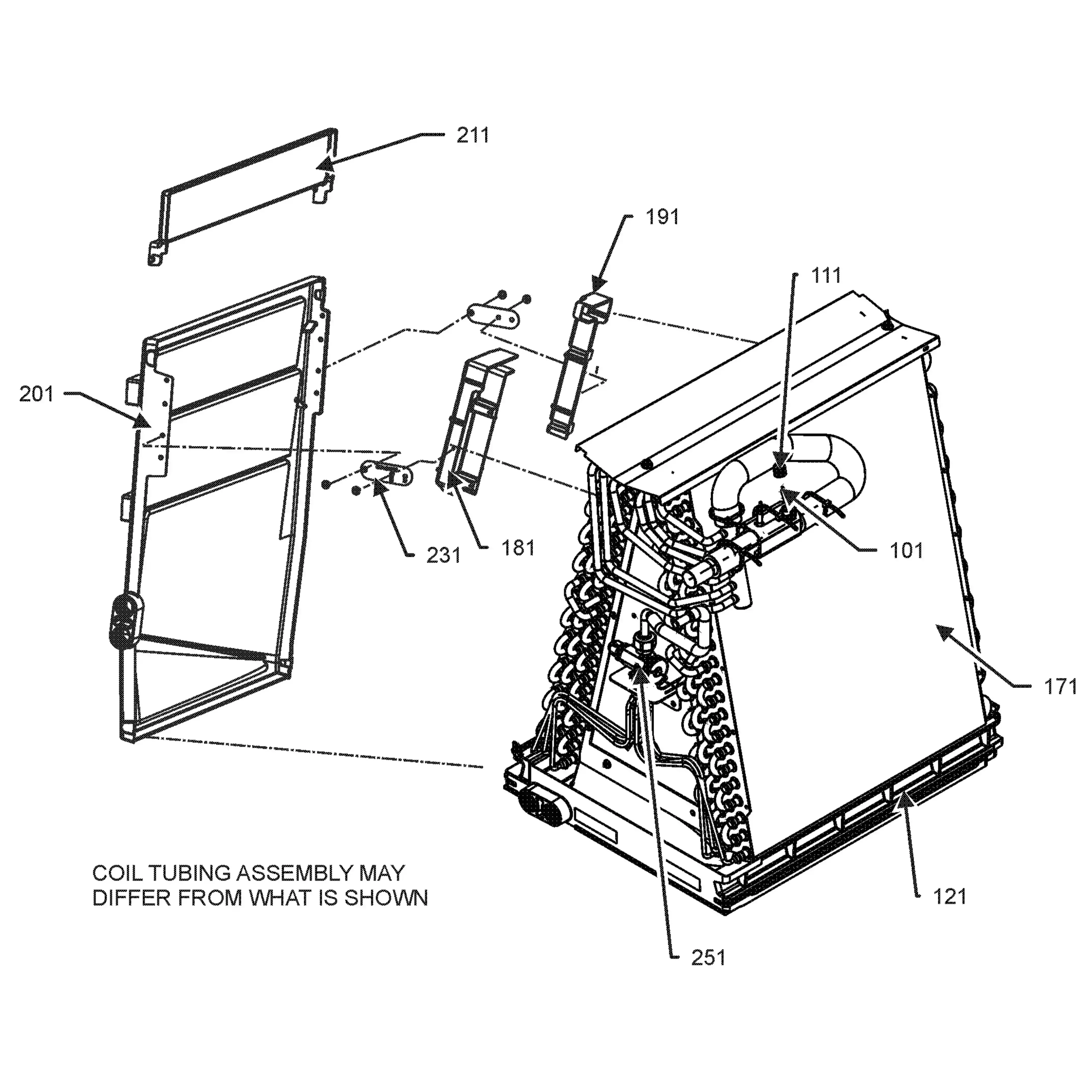 211

191

111

201

231

181

101

171

COIL TUBING ASSEMBLY MAY DIFFER FROM WHAT IS SHOWN

121

251