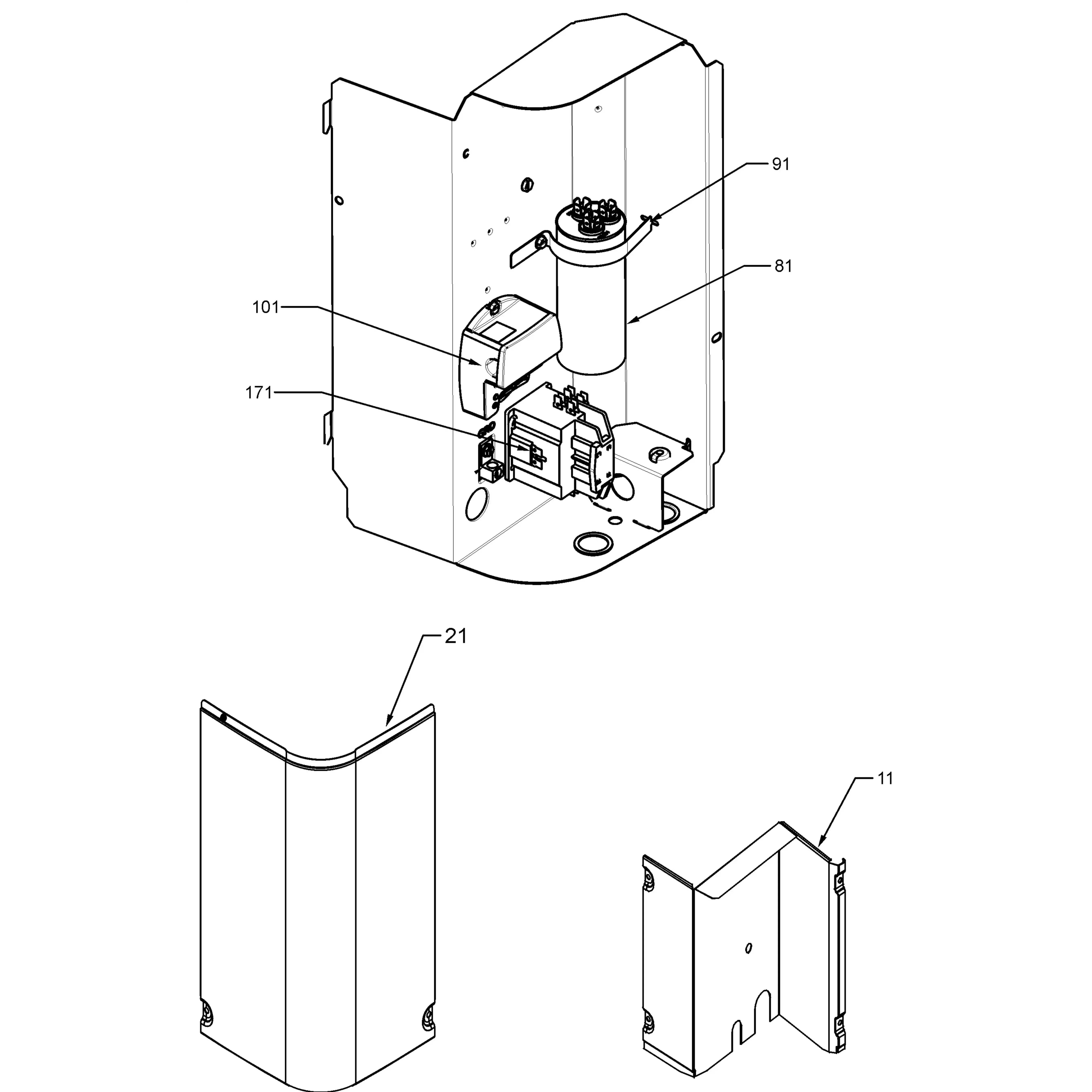 91

81

101

171

21

11