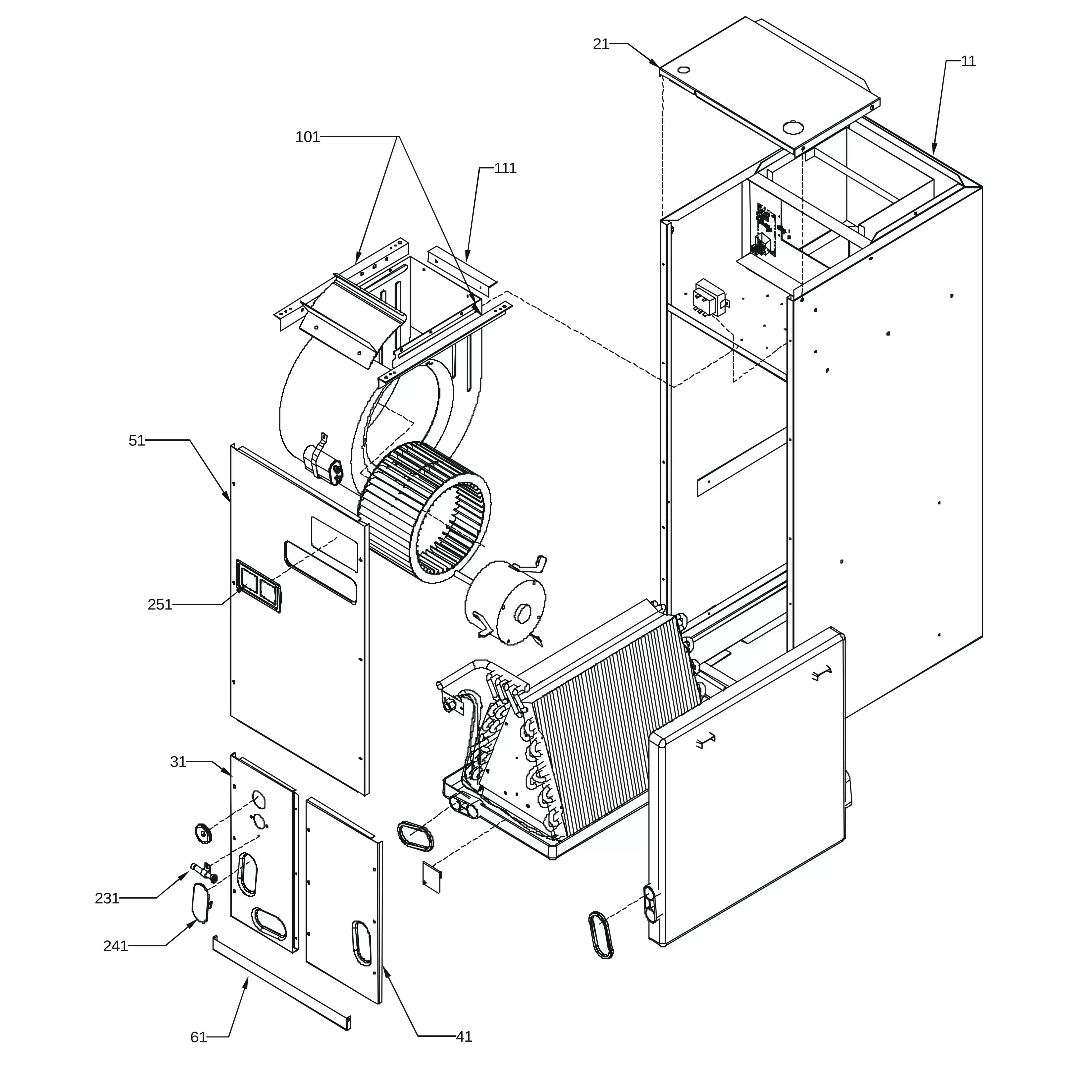 21

11

101

111

51

251

31

231

241

61

41