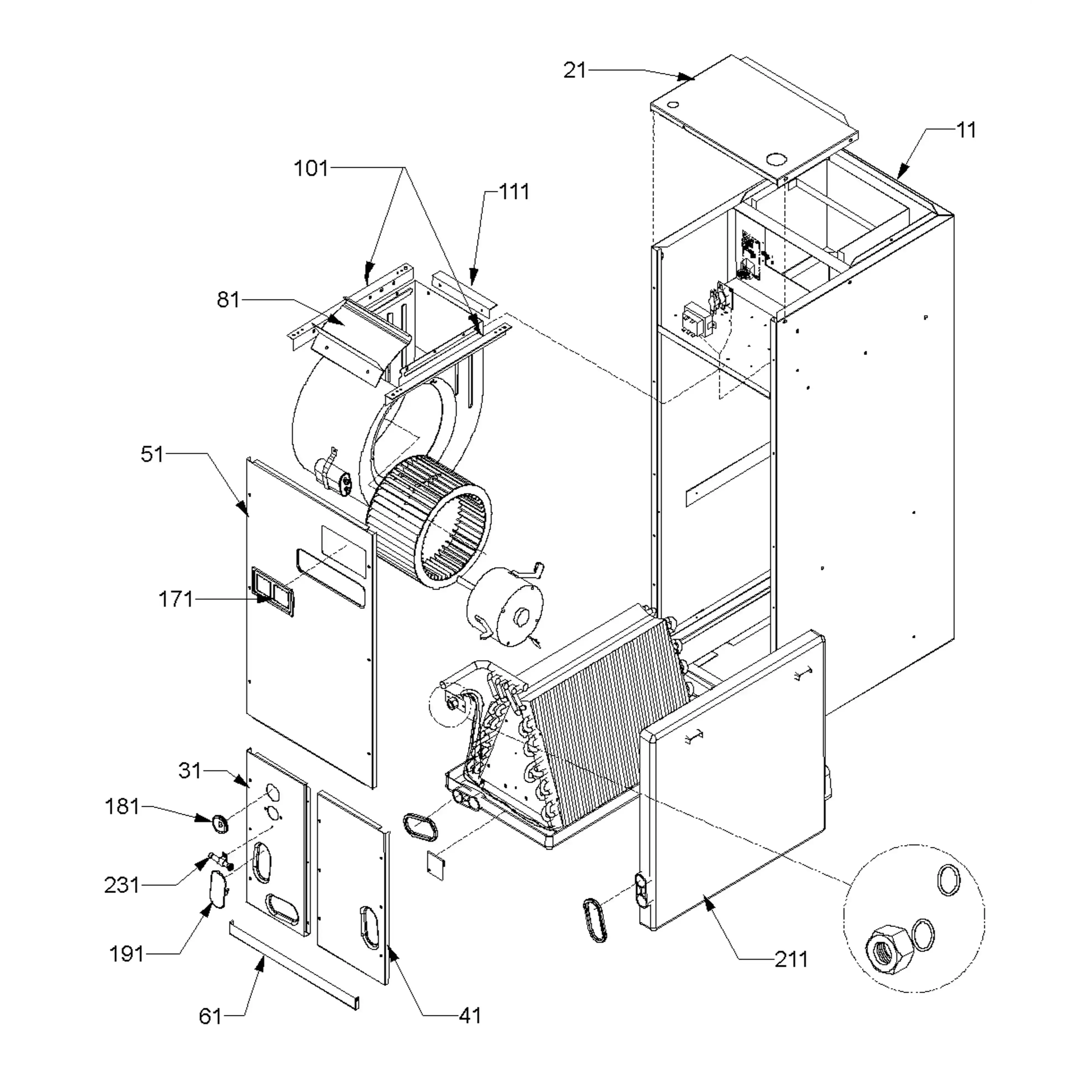 21
11
101
111
81
51
171
31
181
231
191
61
41
211