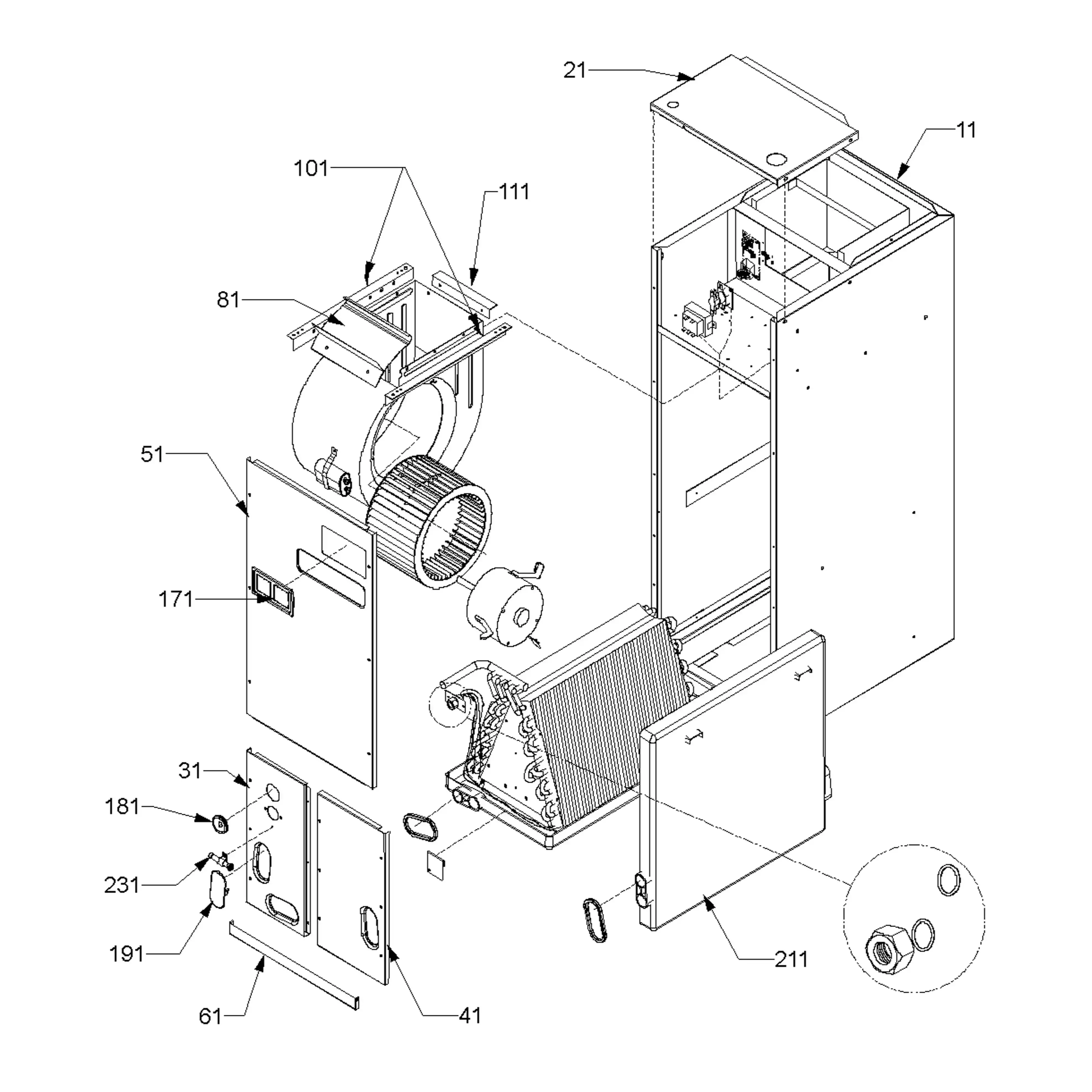 21

11

101

111

81

51

171

31

181

231

191

61

41

211