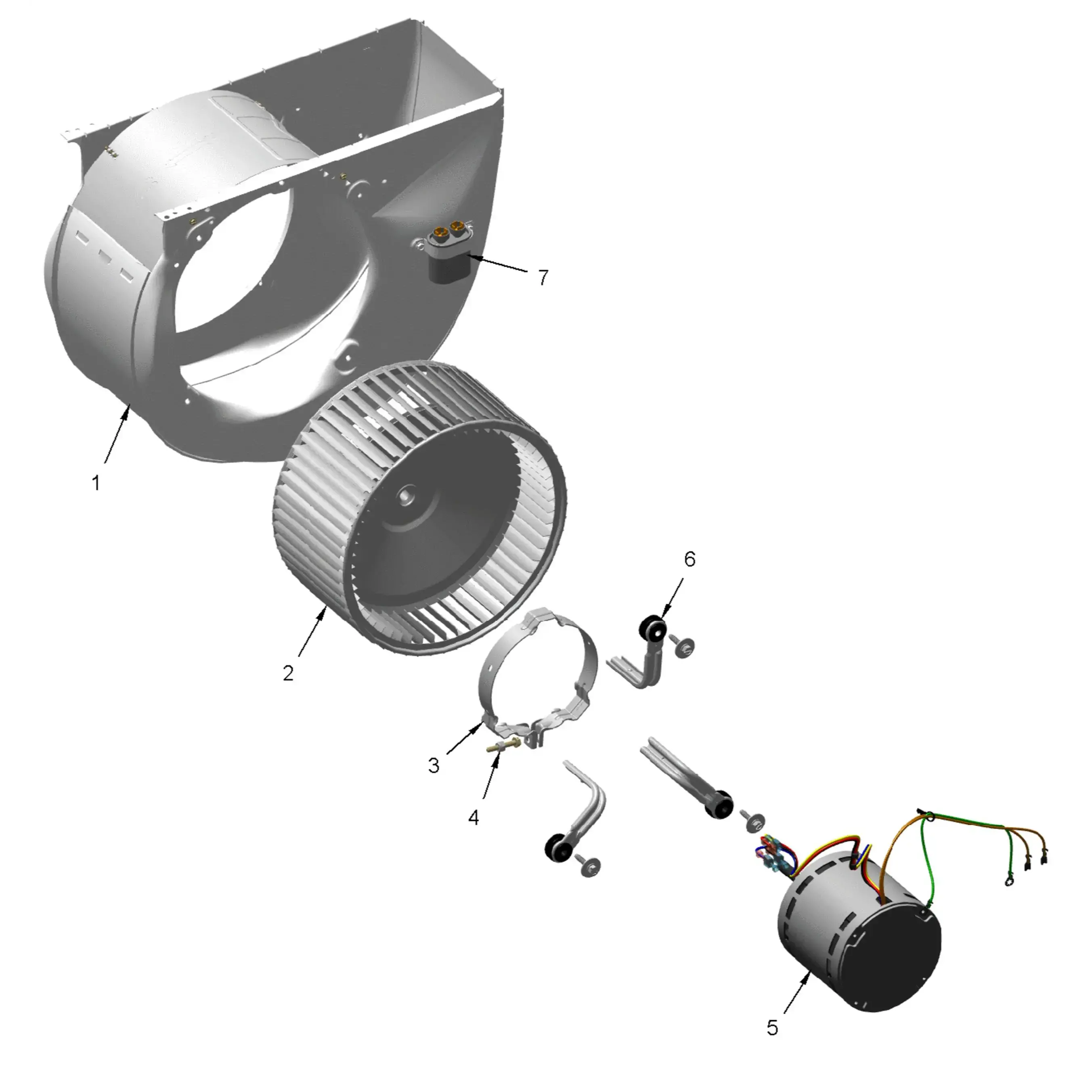 7

1

6

2

3

4

5