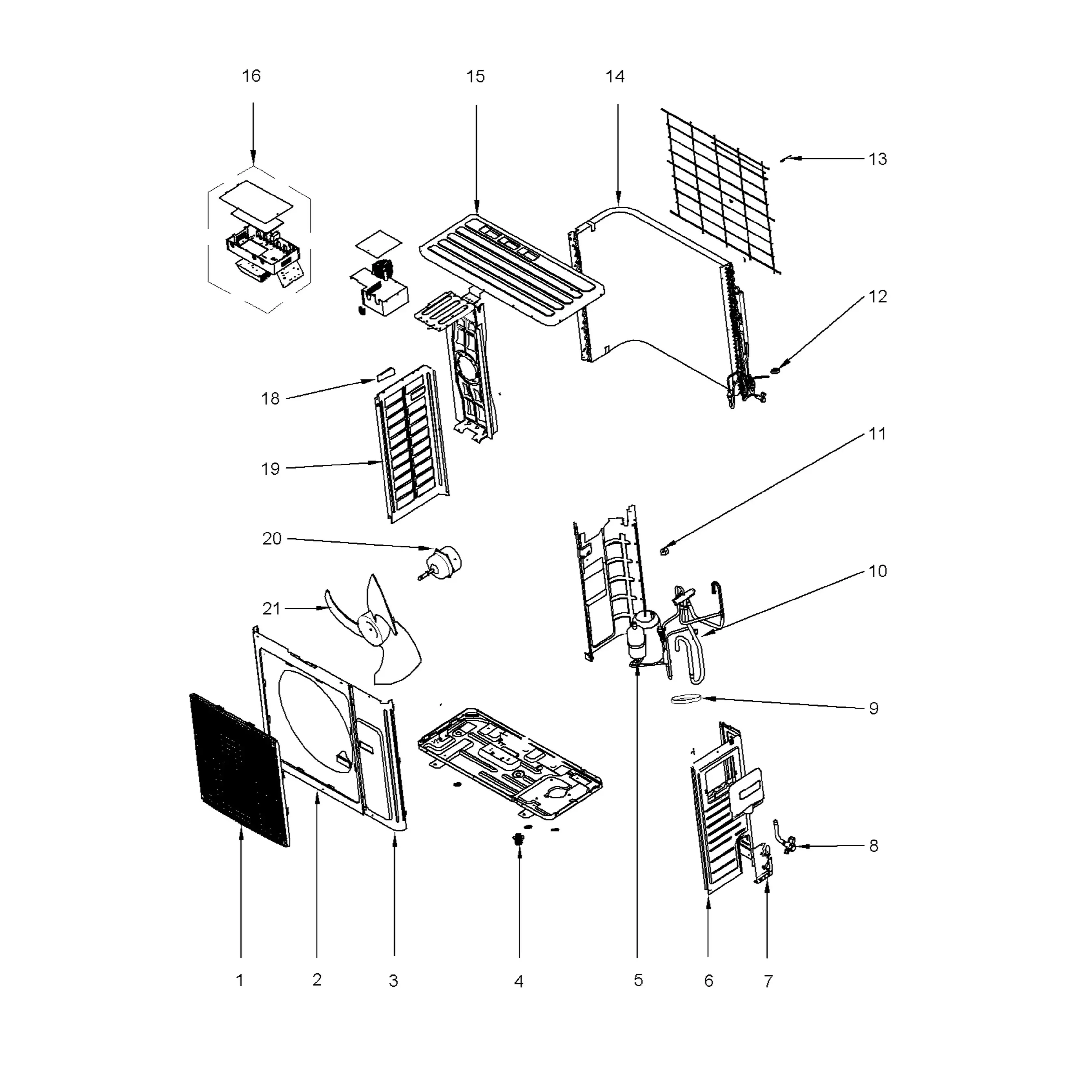 16
15
14
13
12
18
19
11
20
10
21
9
8
1
2
3
4
5
6
7