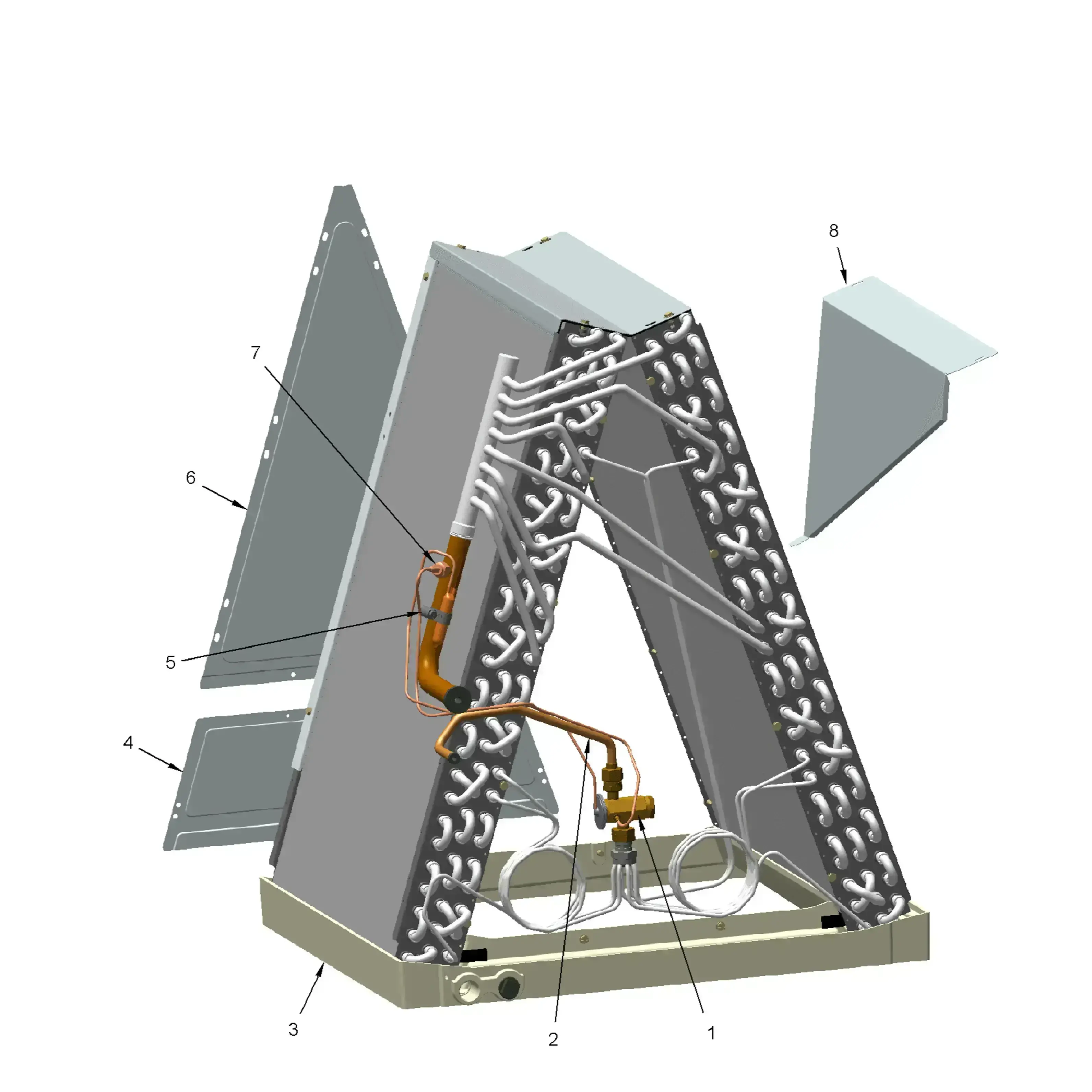 8
7
6
5
4
3
2
1