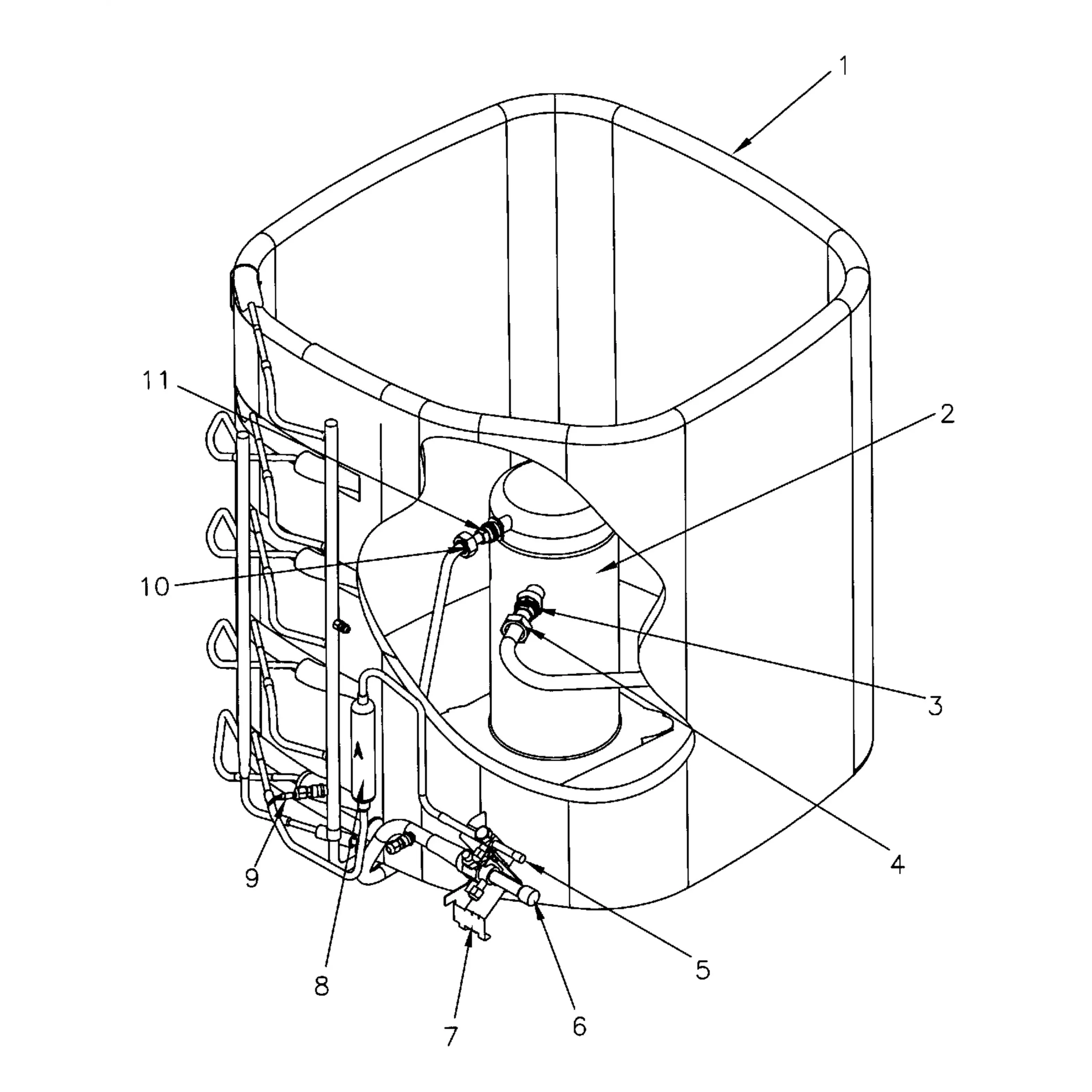 1

11

2

10

3

4

9

5

8

6

7