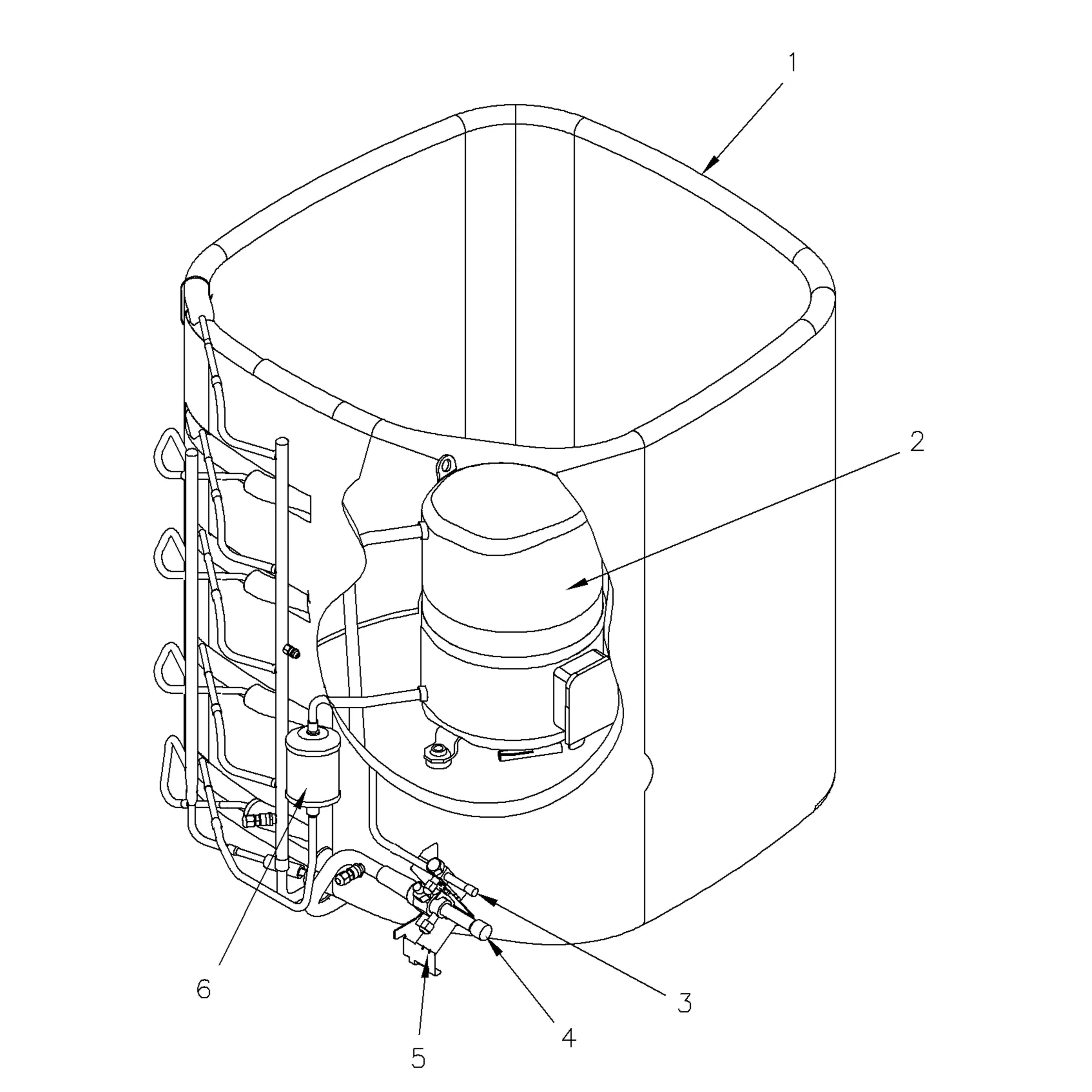 1
2
6
3
4
5