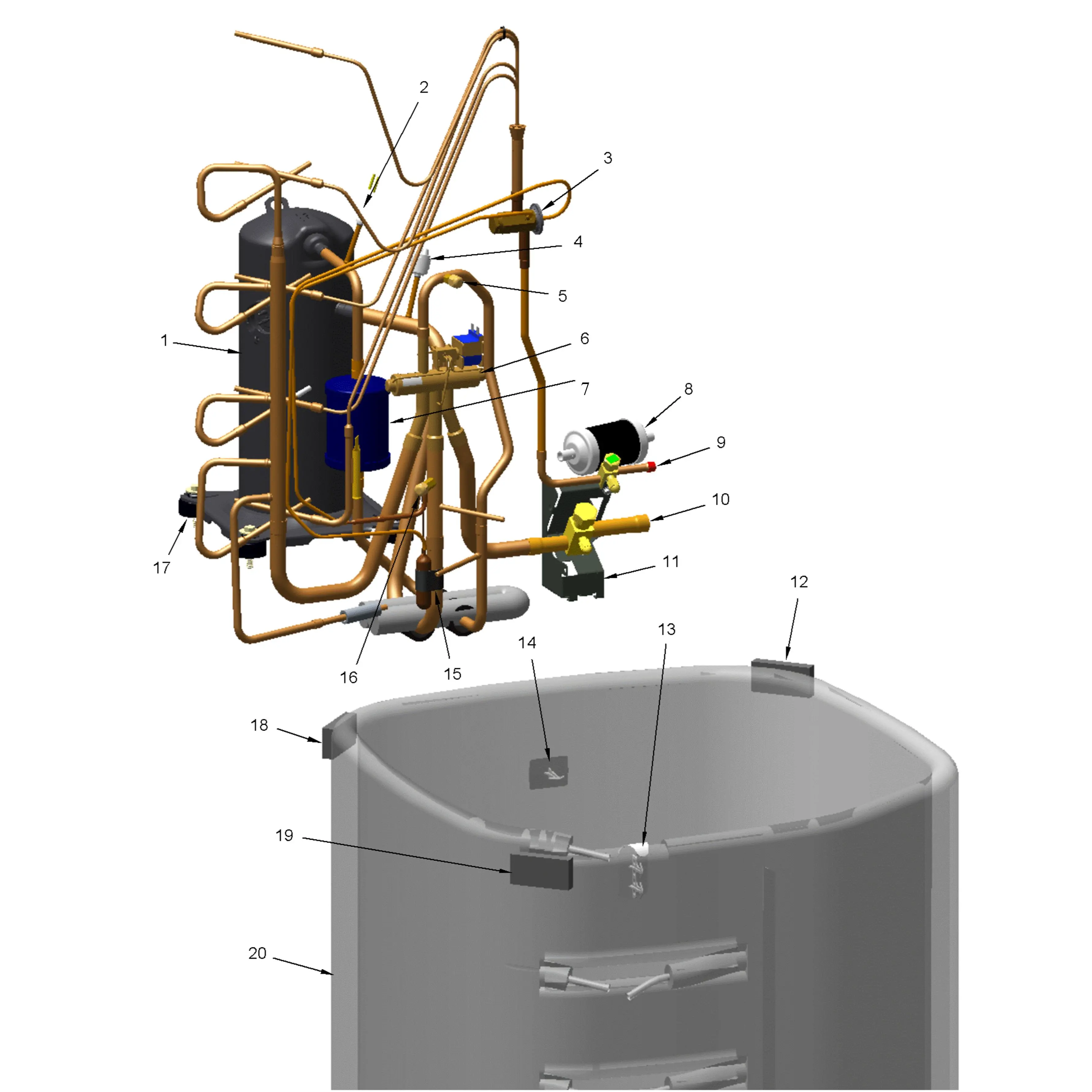 2
3
4
5
1
6
7
8
9
10
17
11
12
13
14
16
15
18
19
20