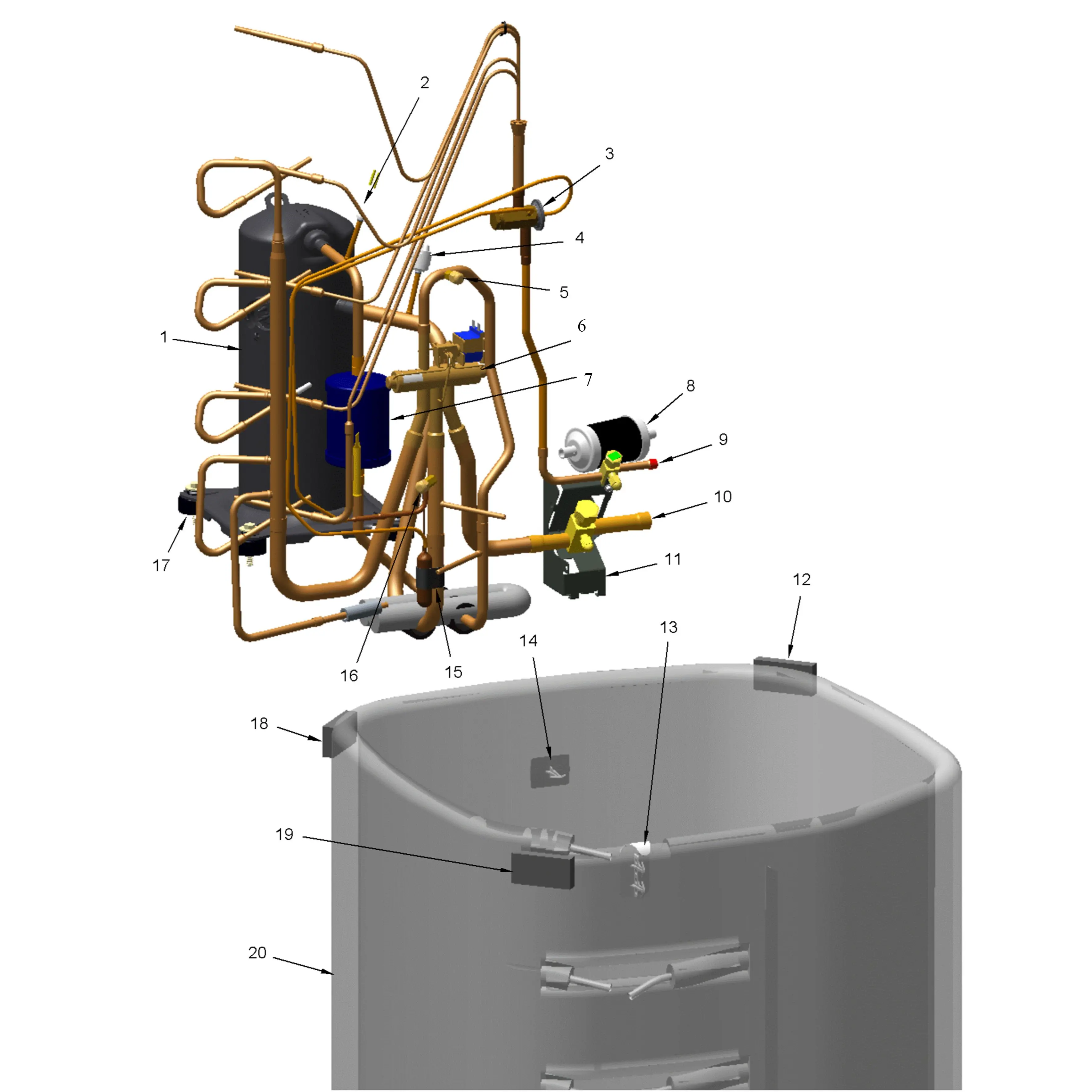 2
3
4
5
6
1
7
8
9
10
17
11
12
13
14
16
15
18
19
20