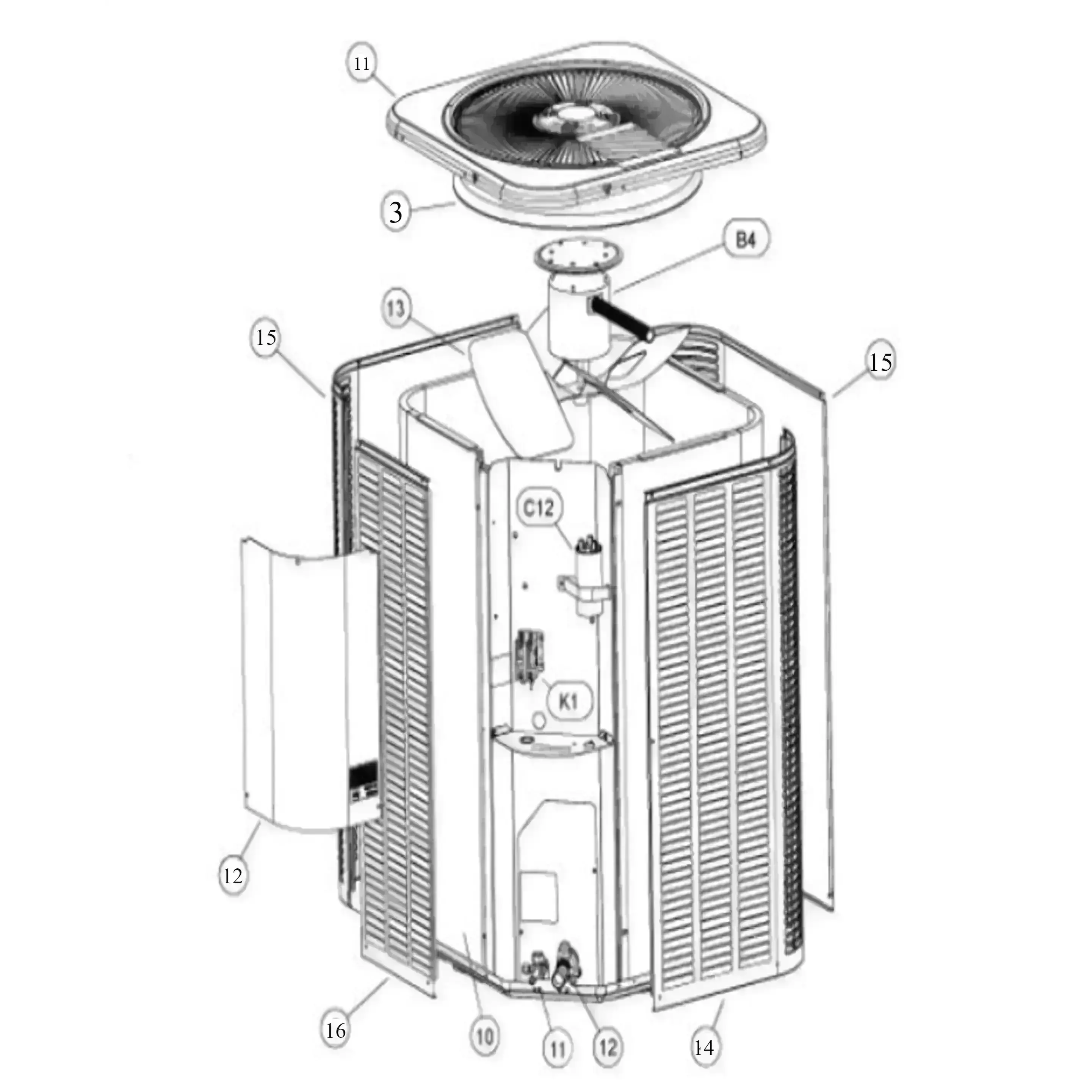 11
3
B4
13
15
15
C12
K1
12
16
10
11
12
14