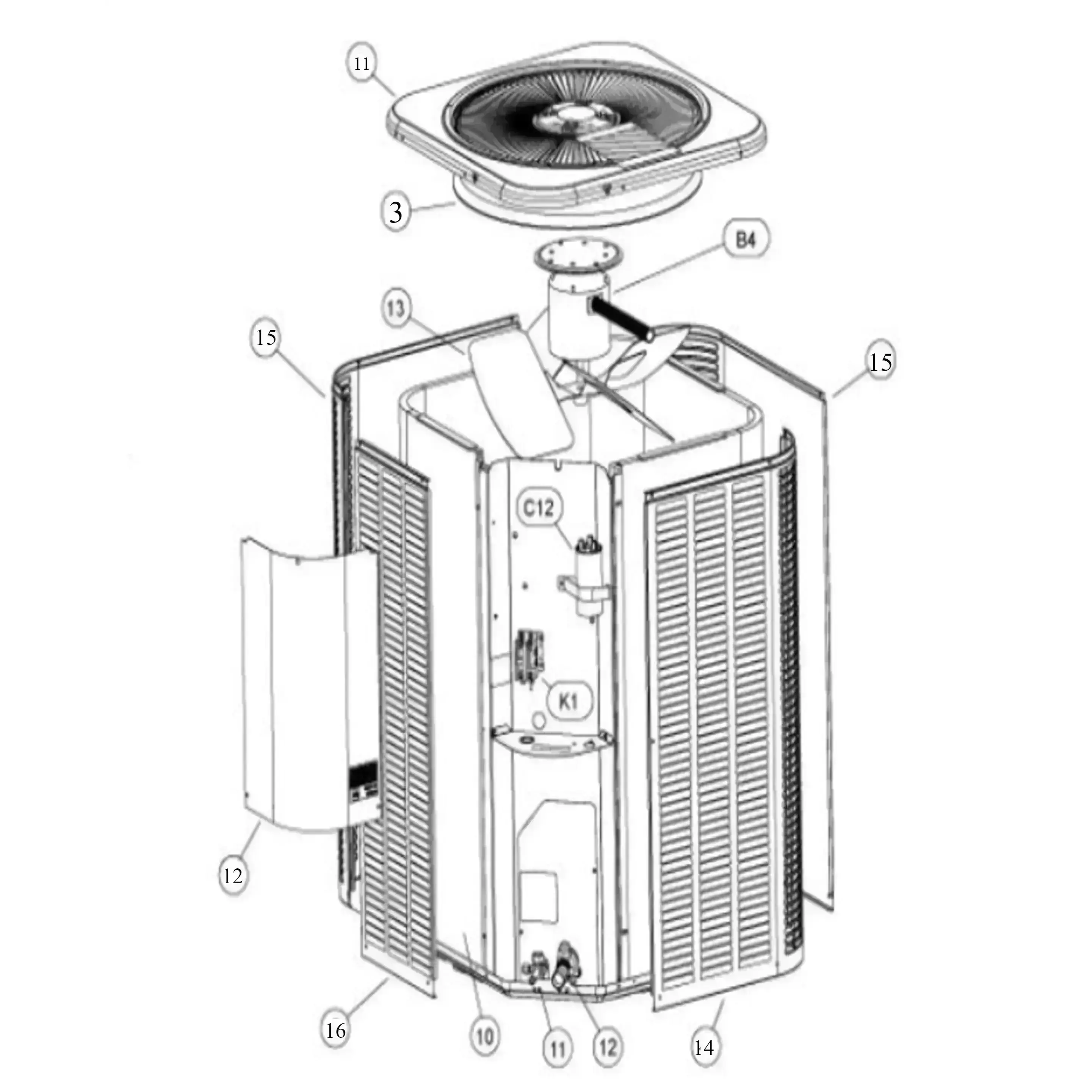 11

3

B4

13

15

15

C12

K1

12

16

10

11

12

14